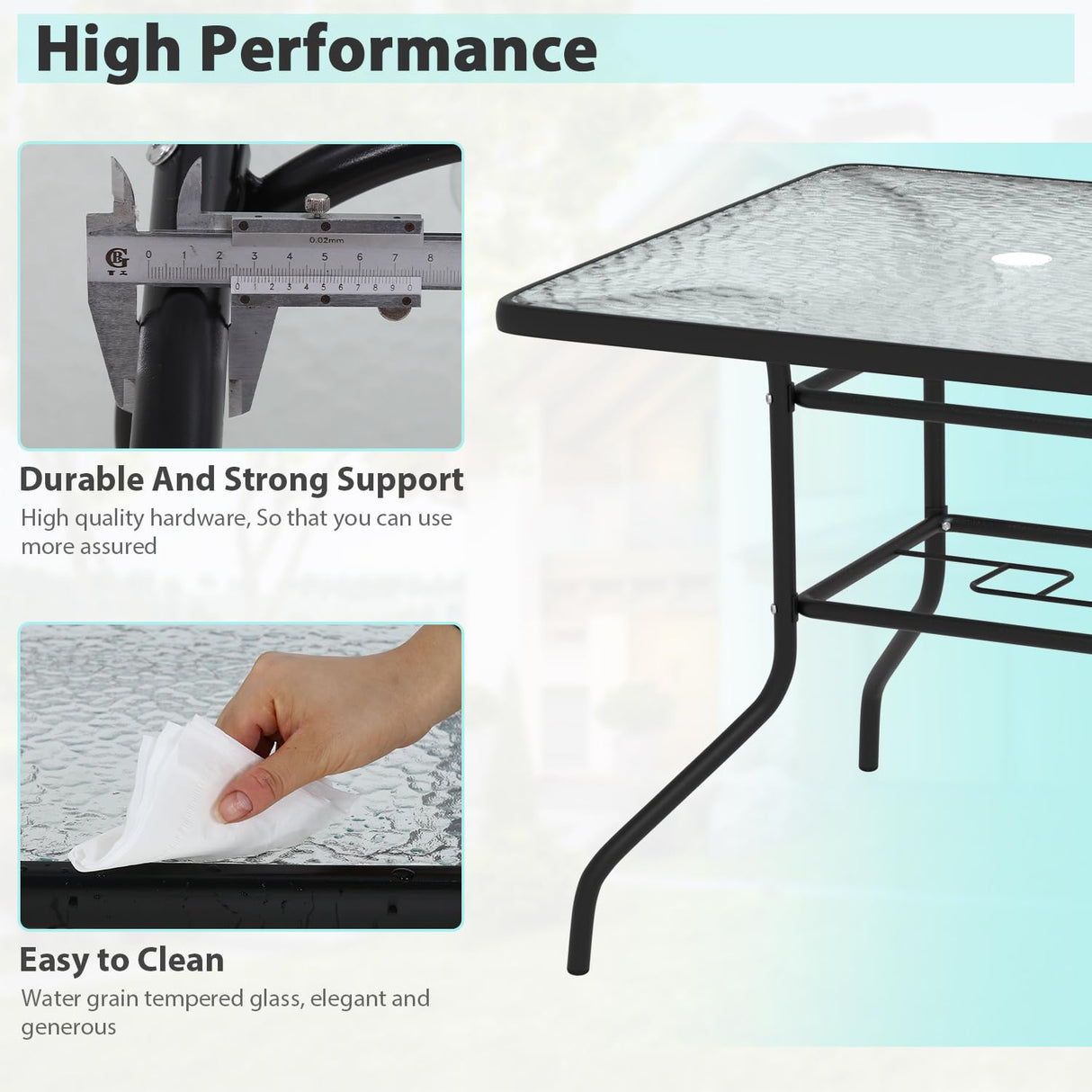 High Performance

0.02mm

0 1 2 3 4 5 6 7 8

0 1 2 3 4 5 6 7 8 9 0

Durable And Strong Support

High quality hardware, So that you can use more assured

Easy to Clean

Water grain tempered glass, elegant and generous