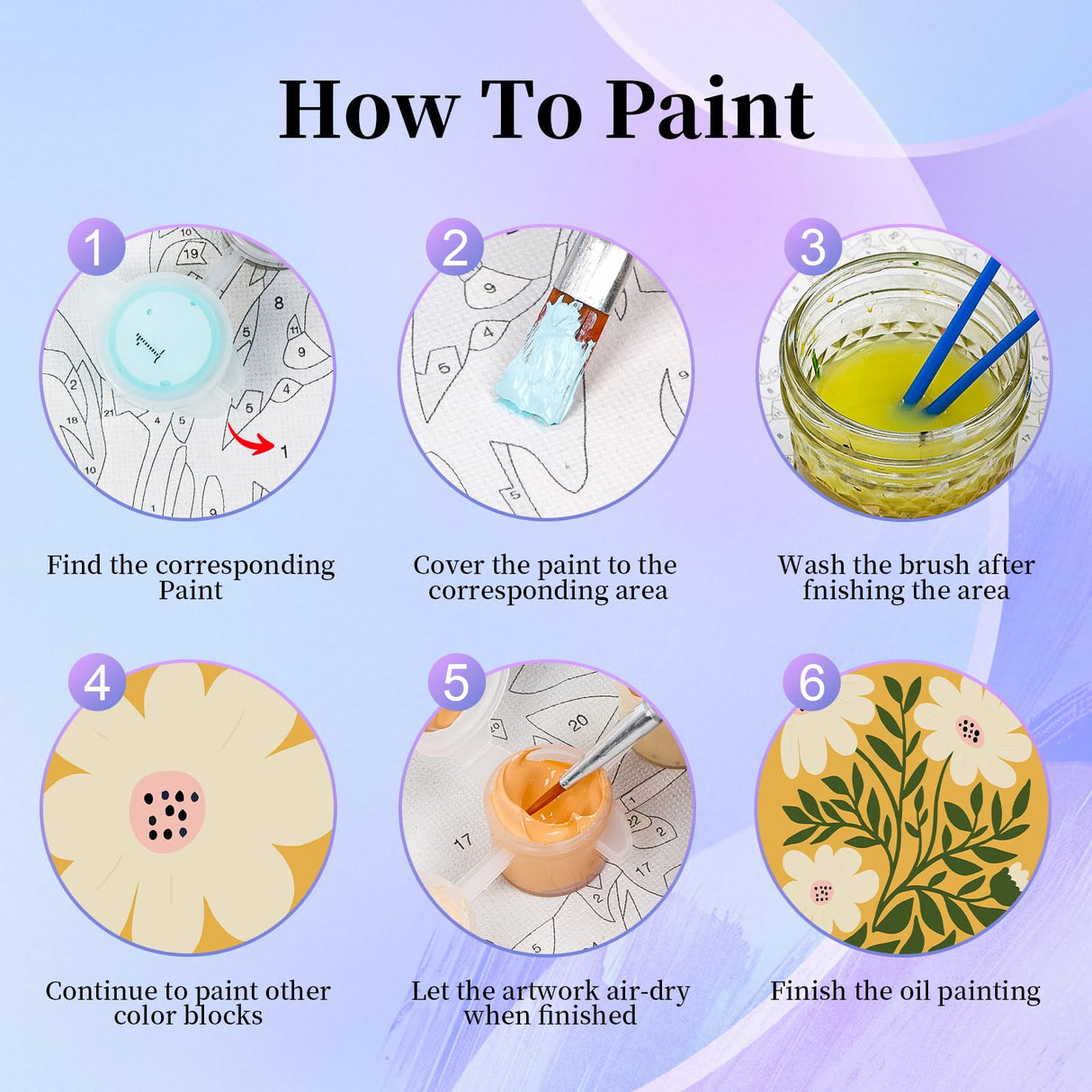 How To Paint

1

Find the corresponding Paint

2

Cover the paint to the corresponding area

3

Wash the brush after fnishing the area

4

Continue to paint other color blocks

5

Let the artwork air-dry when finished

6

Finish the oil painting