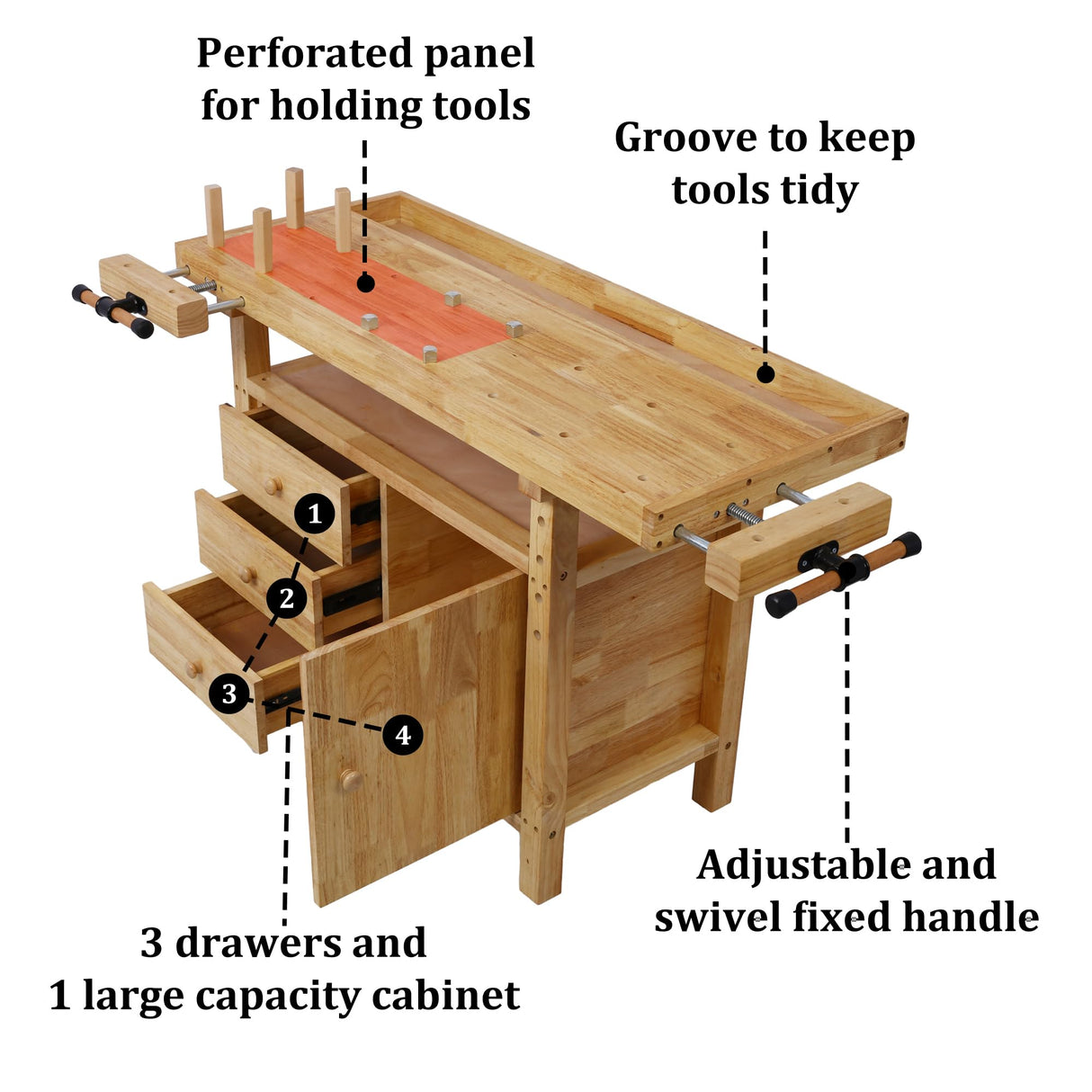 Perforated panel for holding tools

Groove to keep tools tidy

1
2
3
4

Adjustable and swivel fixed handle

3 drawers and 1 large capacity cabinet