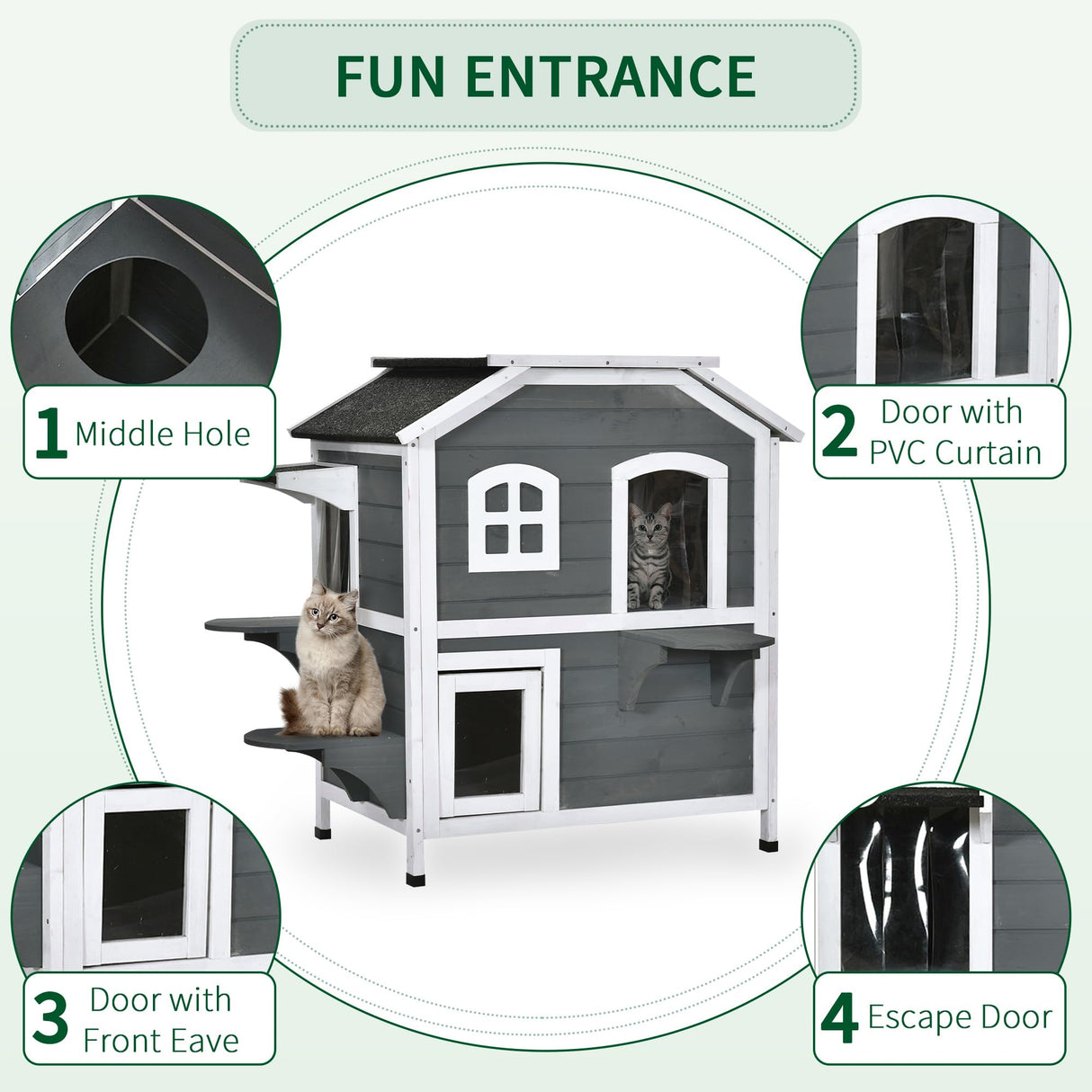 FUN ENTRANCE

1 Middle Hole

2 Door with PVC Curtain

3 Door with Front Eave

4 Escape Door