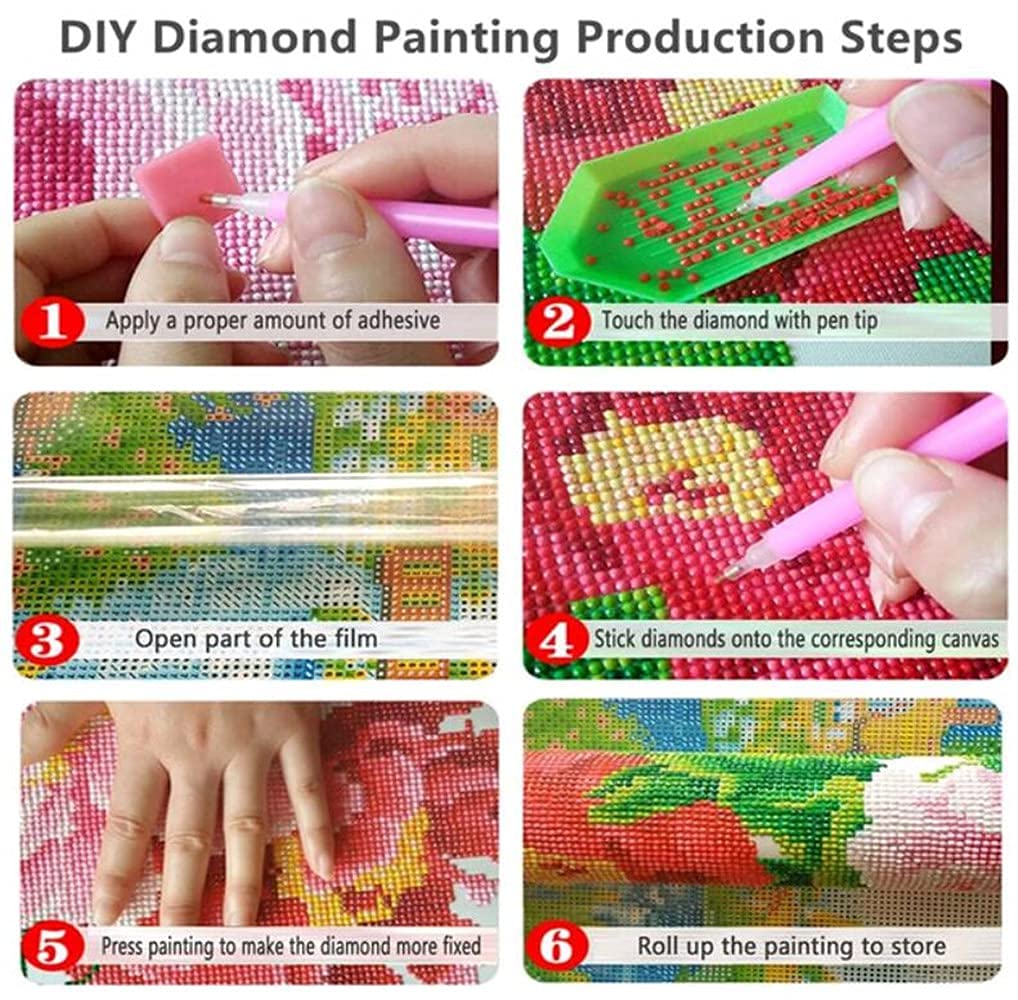 DIY Diamond Painting Production Steps

1 Apply a proper amount of adhesive

2 Touch the diamond with pen tip

3 Open part of the film

4 Stick diamonds onto the corresponding canvas

5 Press painting to make the diamond more fixed

6 Roll up the painting to store