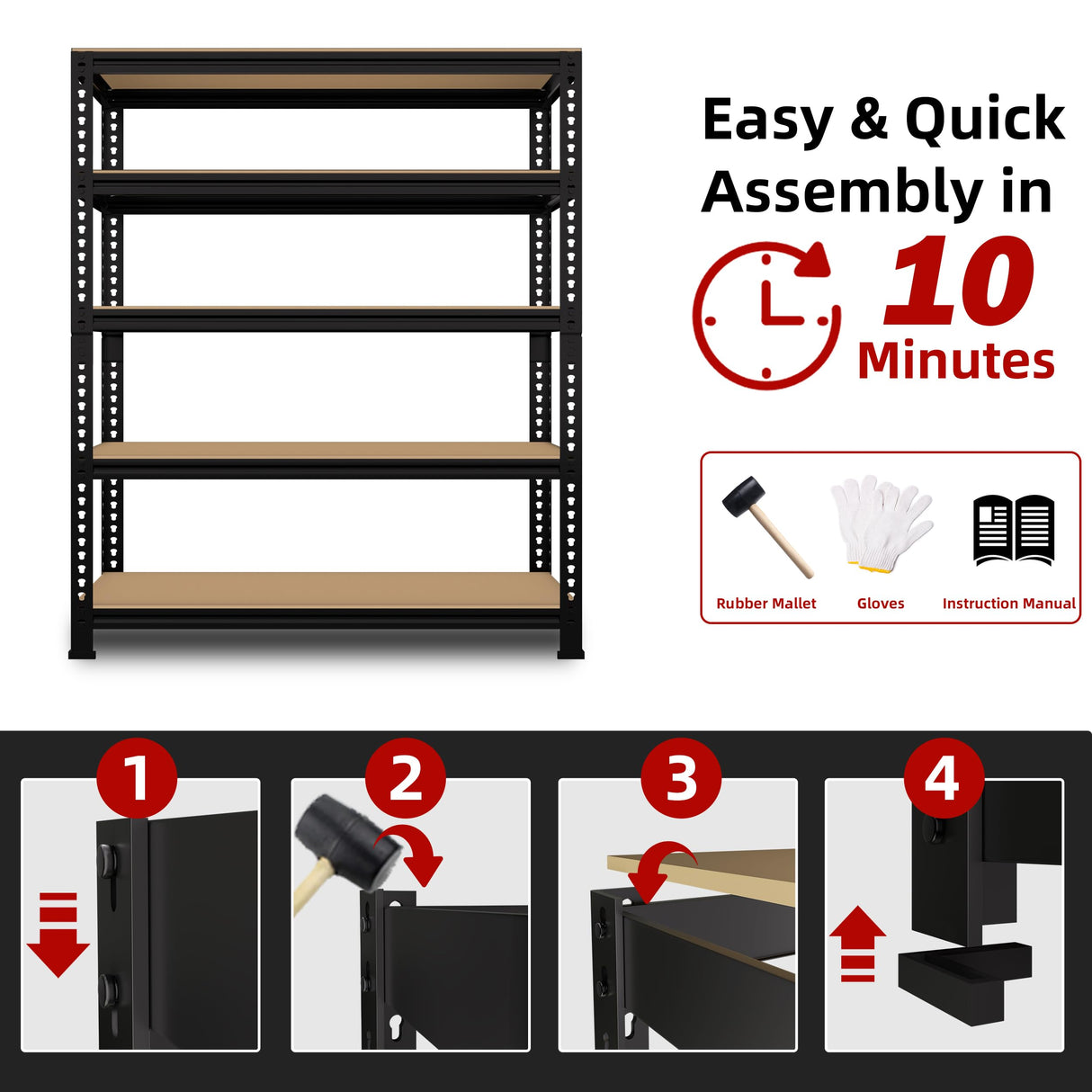 Easy & Quick Assembly in

10

Minutes

Rubber Mallet

Gloves

Instruction Manual

1

2

3

4