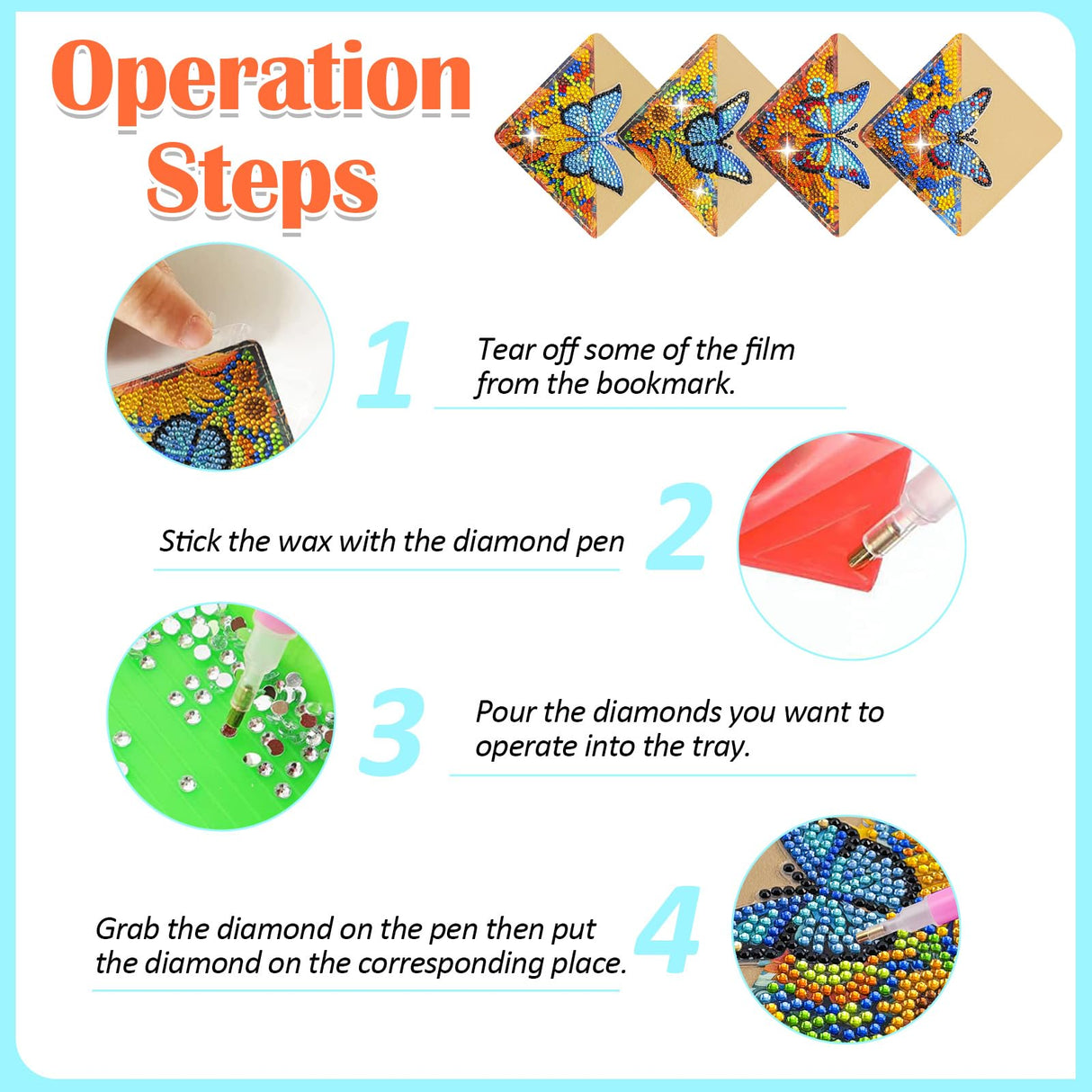 Operation Steps

1 Tear off some of the film from the bookmark.

Stick the wax with the diamond pen 2

3 Pour the diamonds you want to operate into the tray.

Grab the diamond on the pen then put the diamond on the corresponding place. 4