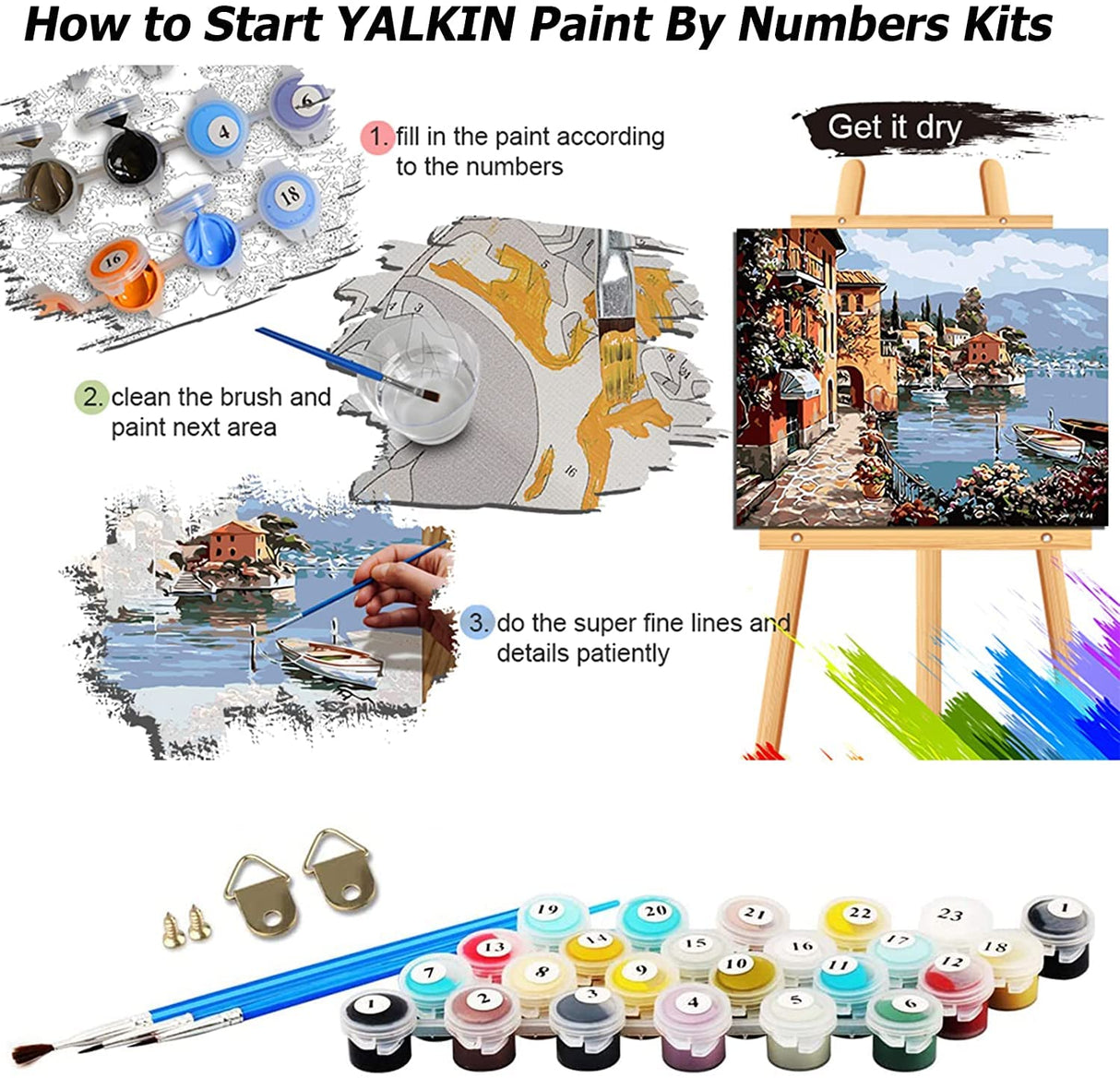 How to Start YALKIN Paint By Numbers Kits

6
4
18
16

1. fill in the paint according to the numbers

Get it dry

2. clean the brush and paint next area

3. do the super fine lines and details patiently

19 20 21 22 23 1
13 14 15 16 17 18
7 8 9 10 11 12
1 2 3 4 5 6