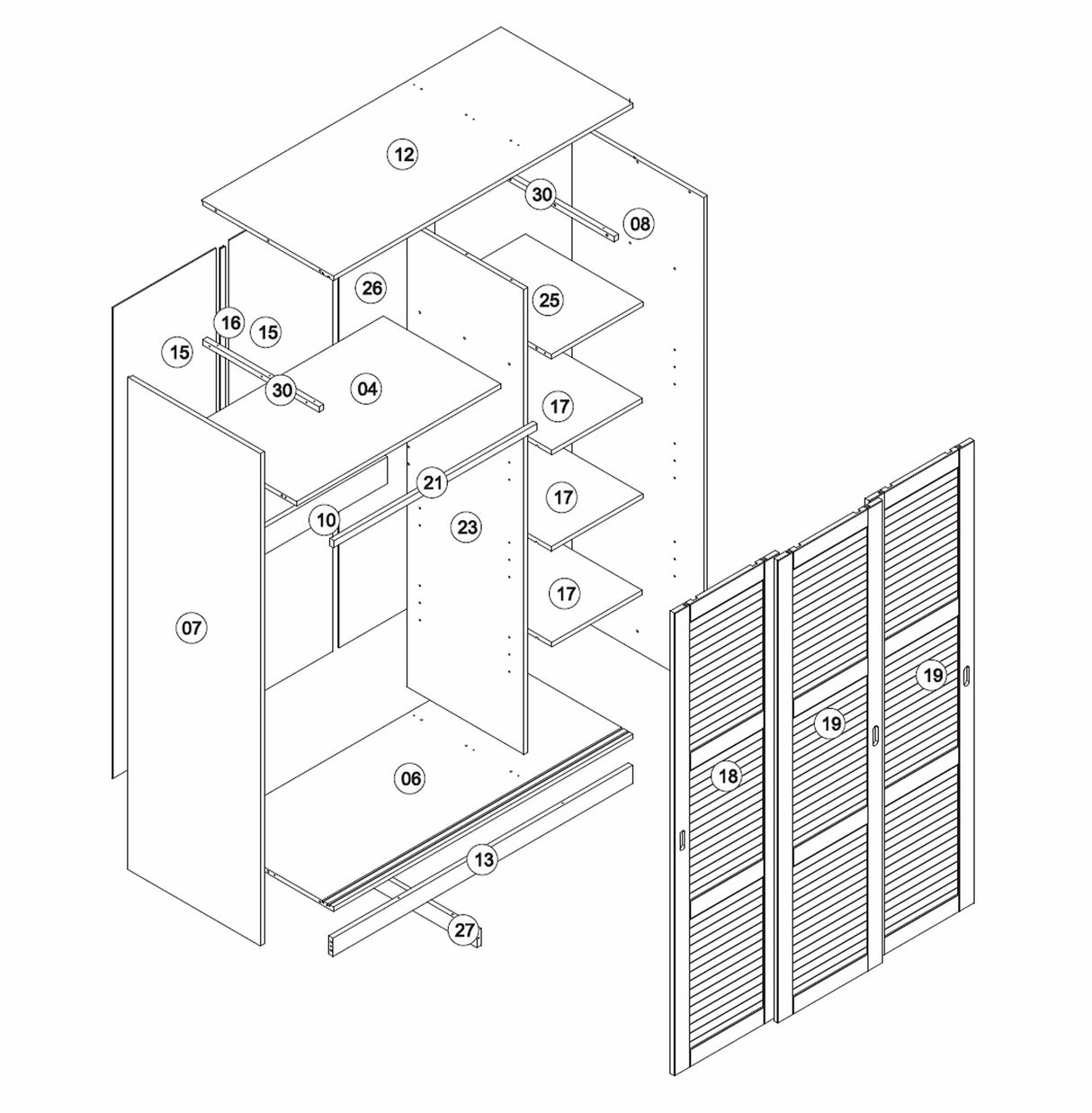 12
30
08
26
25
16
15
15
30
04
17
21
10
23
17
17
07
19
19
18
06
13
27