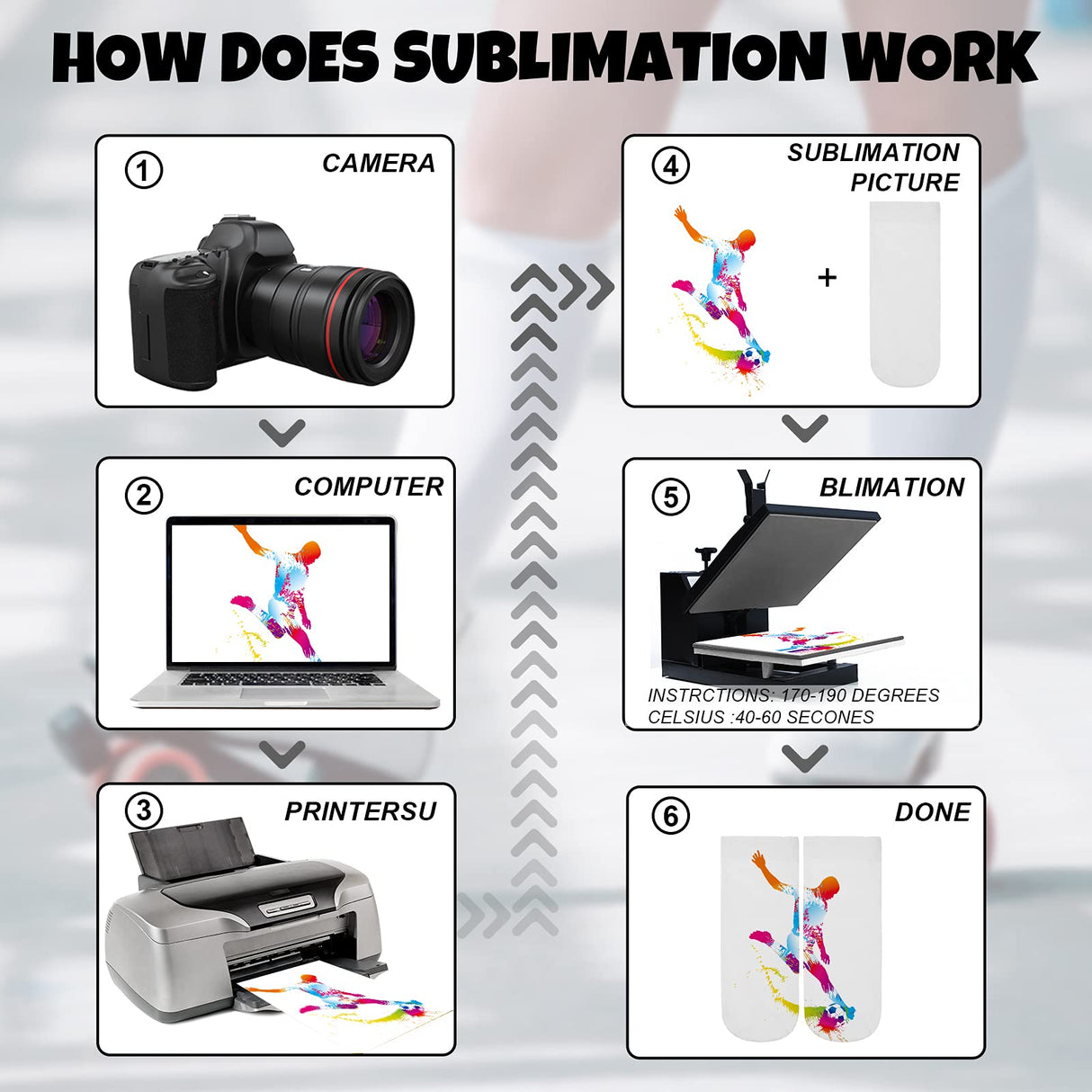 HOW DOES SUBLIMATION WORK

① CAMERA

② COMPUTER

③ PRINTERSU

④ SUBLIMATION PICTURE

+

⑤ BLIMATION

INSTRCTIONS: 170-190 DEGREES CELSIUS :40-60 SECONES

⑥ DONE