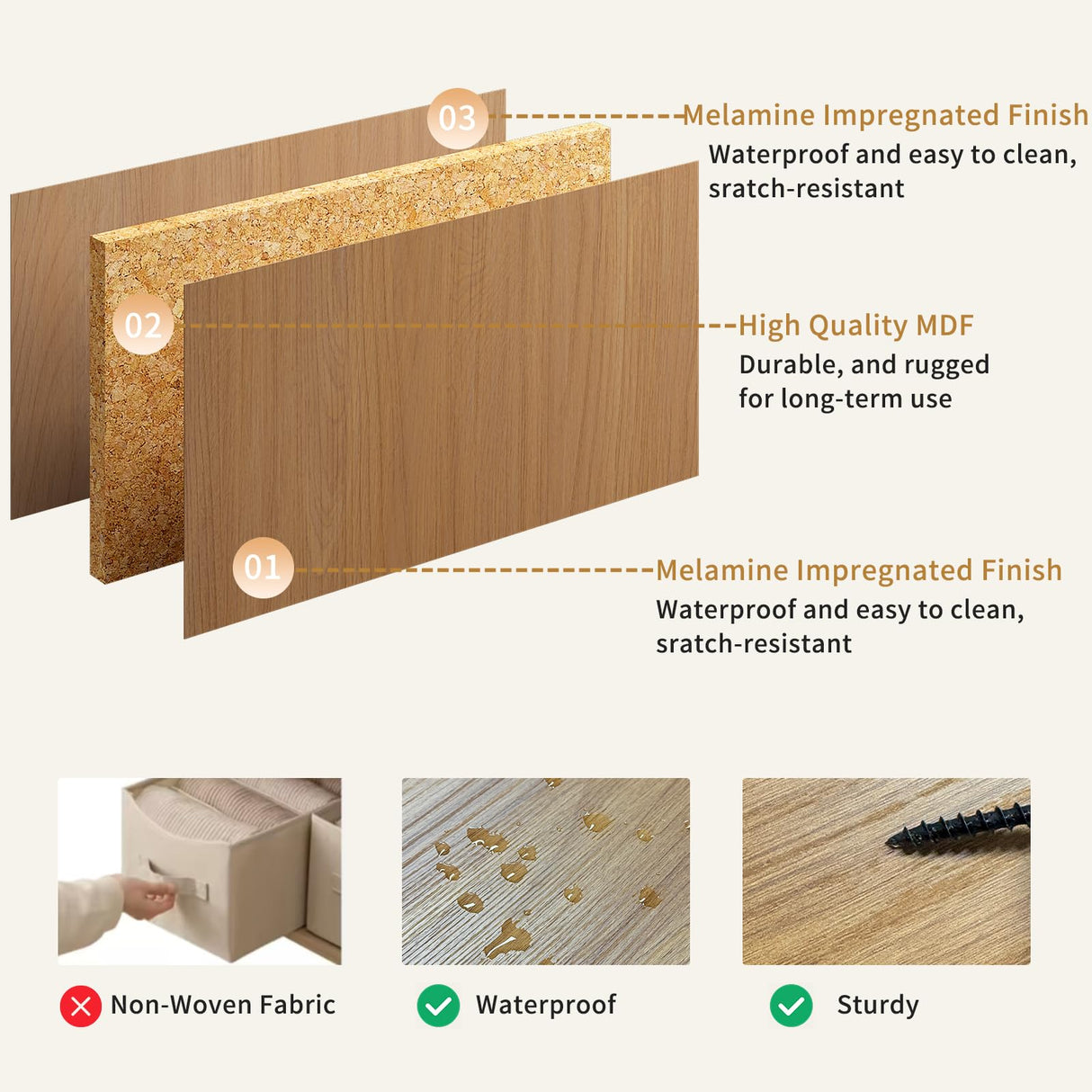 03
Melamine Impregnated Finish
Waterproof and easy to clean, sratch-resistant

02
High Quality MDF
Durable, and rugged for long-term use

01
Melamine Impregnated Finish
Waterproof and easy to clean, sratch-resistant

Non-Woven Fabric

Waterproof

Sturdy