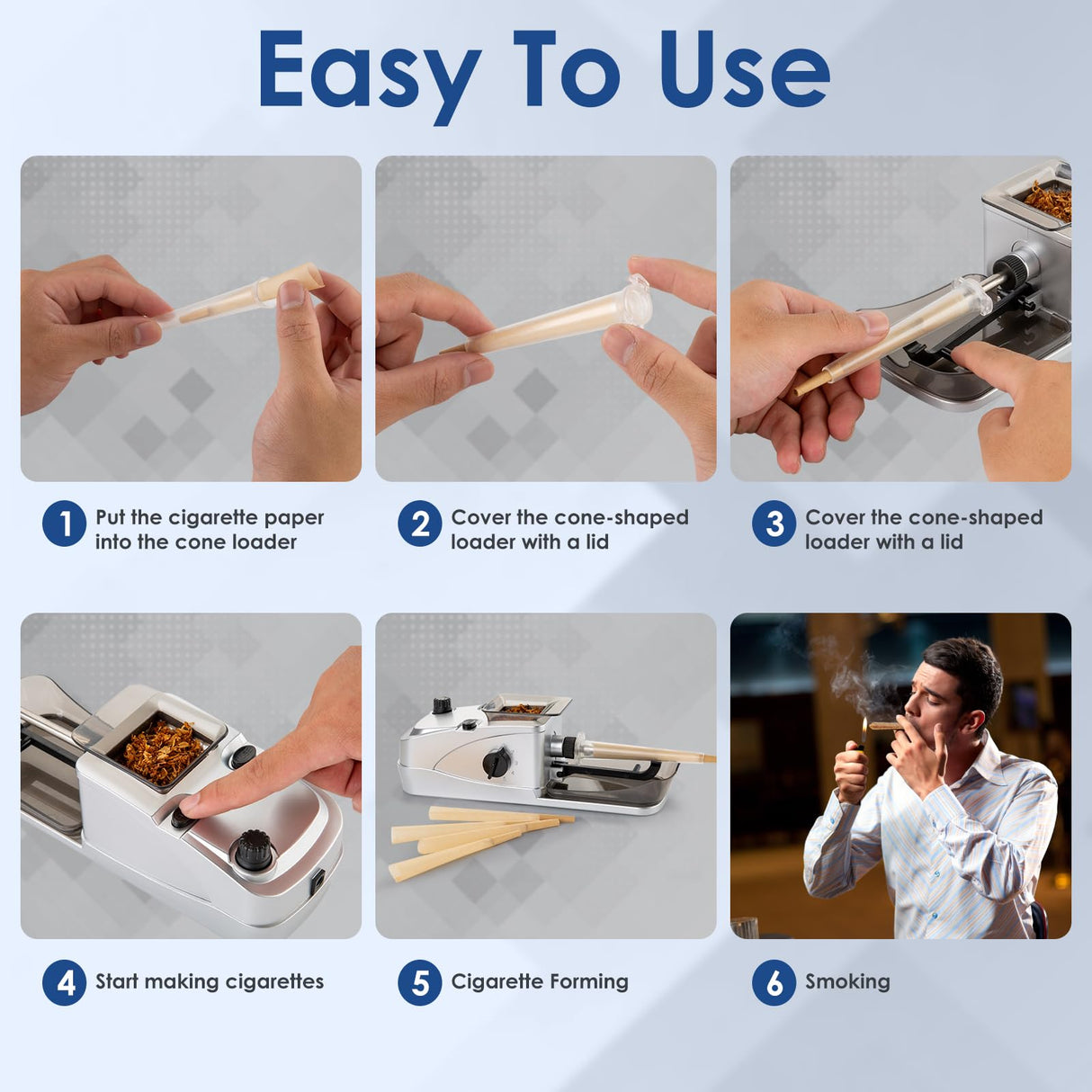 Easy To Use

1 Put the cigarette paper into the cone loader

2 Cover the cone-shaped loader with a lid

3 Cover the cone-shaped loader with a lid

4 Start making cigarettes

5 Cigarette Forming

6 Smoking