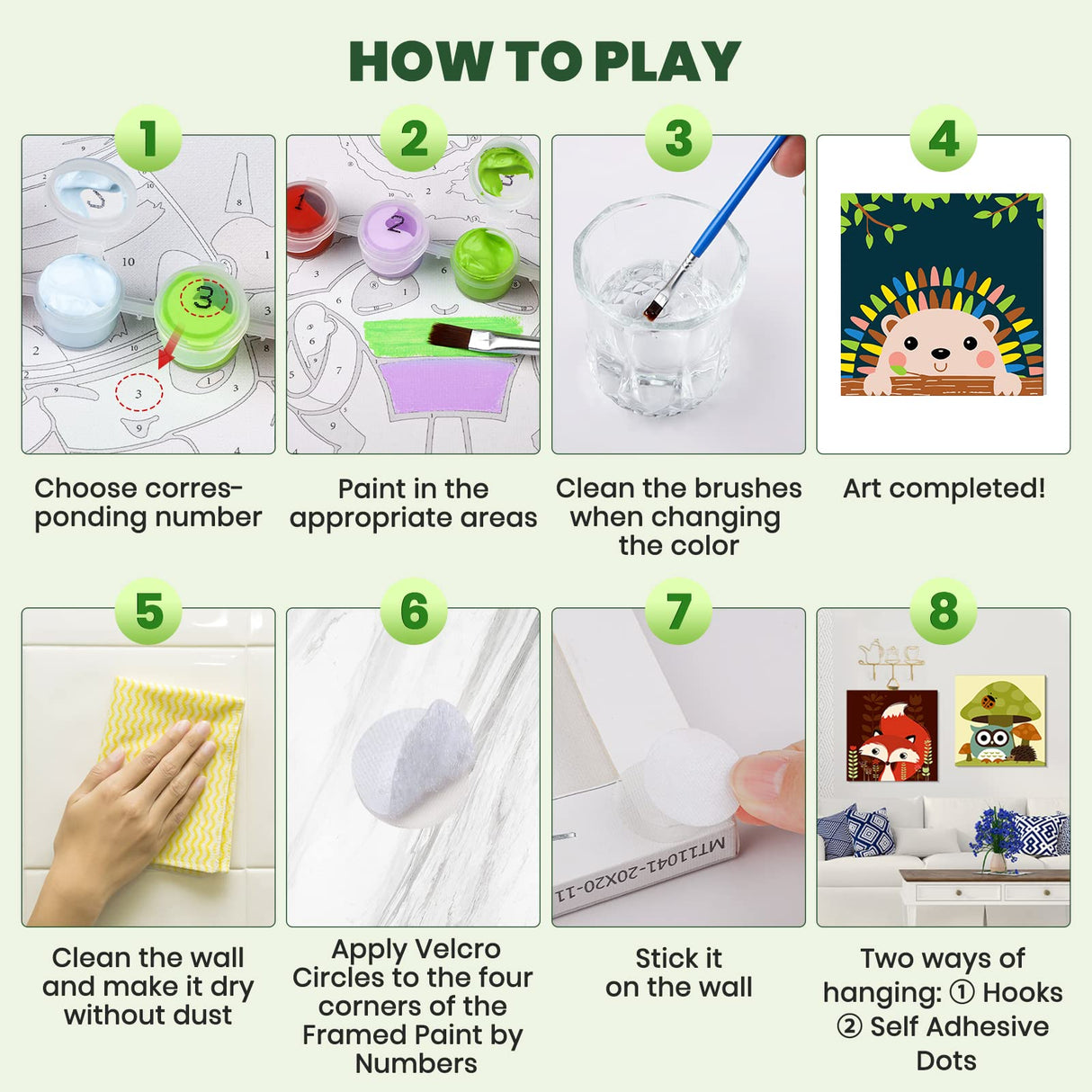 HOW TO PLAY

1

Choose corresponding number

2

Paint in the appropriate areas

3

Clean the brushes when changing the color

4

Art completed!

5

Clean the wall and make it dry without dust

6

Apply Velcro Circles to the four corners of the Framed Paint by Numbers

7

MT11041-20X20-11

Stick it on the wall

8

Two ways of hanging: ① Hooks ② Self Adhesive Dots