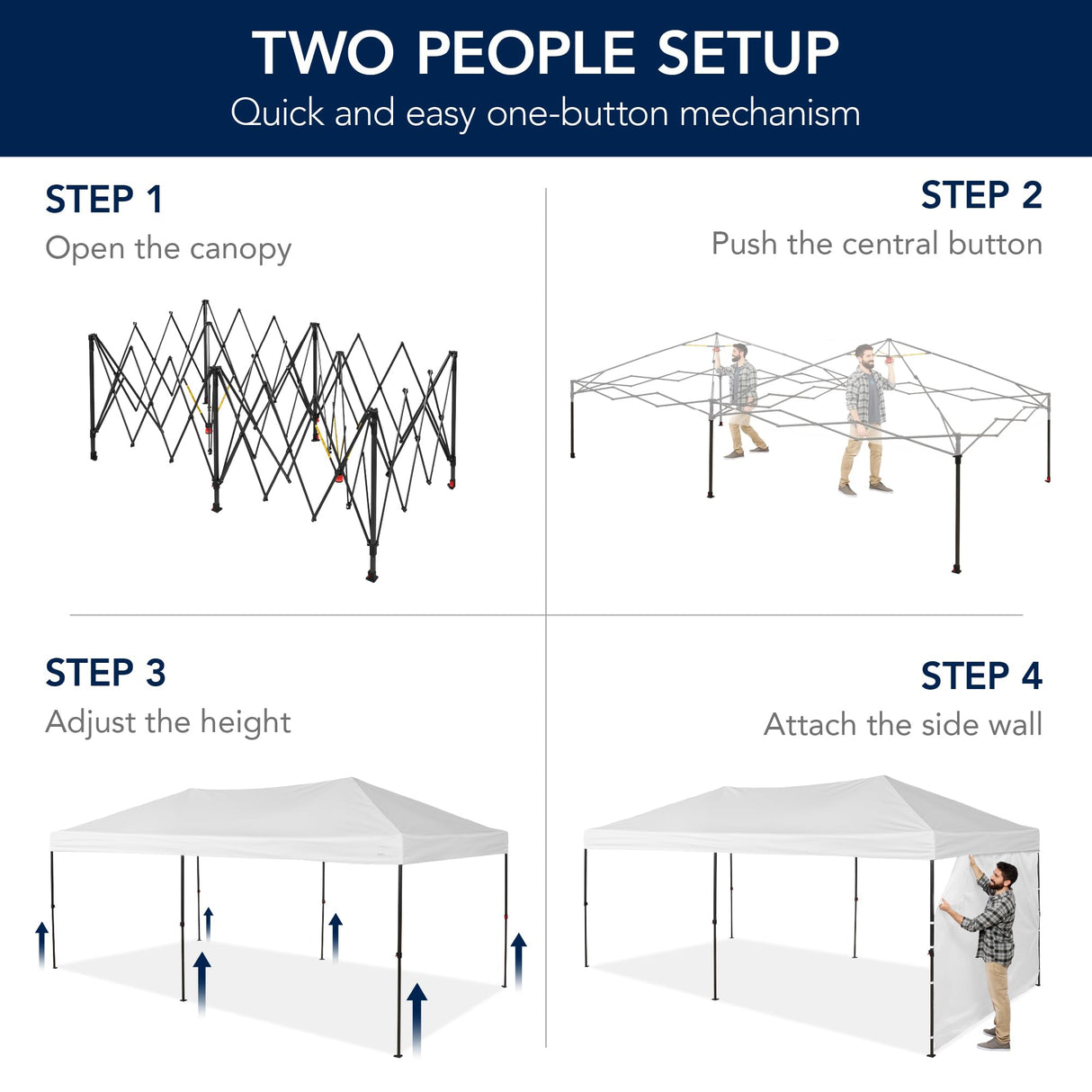 TWO PEOPLE SETUP
Quick and easy one-button mechanism

STEP 1
Open the canopy

STEP 2
Push the central button

STEP 3
Adjust the height

STEP 4
Attach the side wall