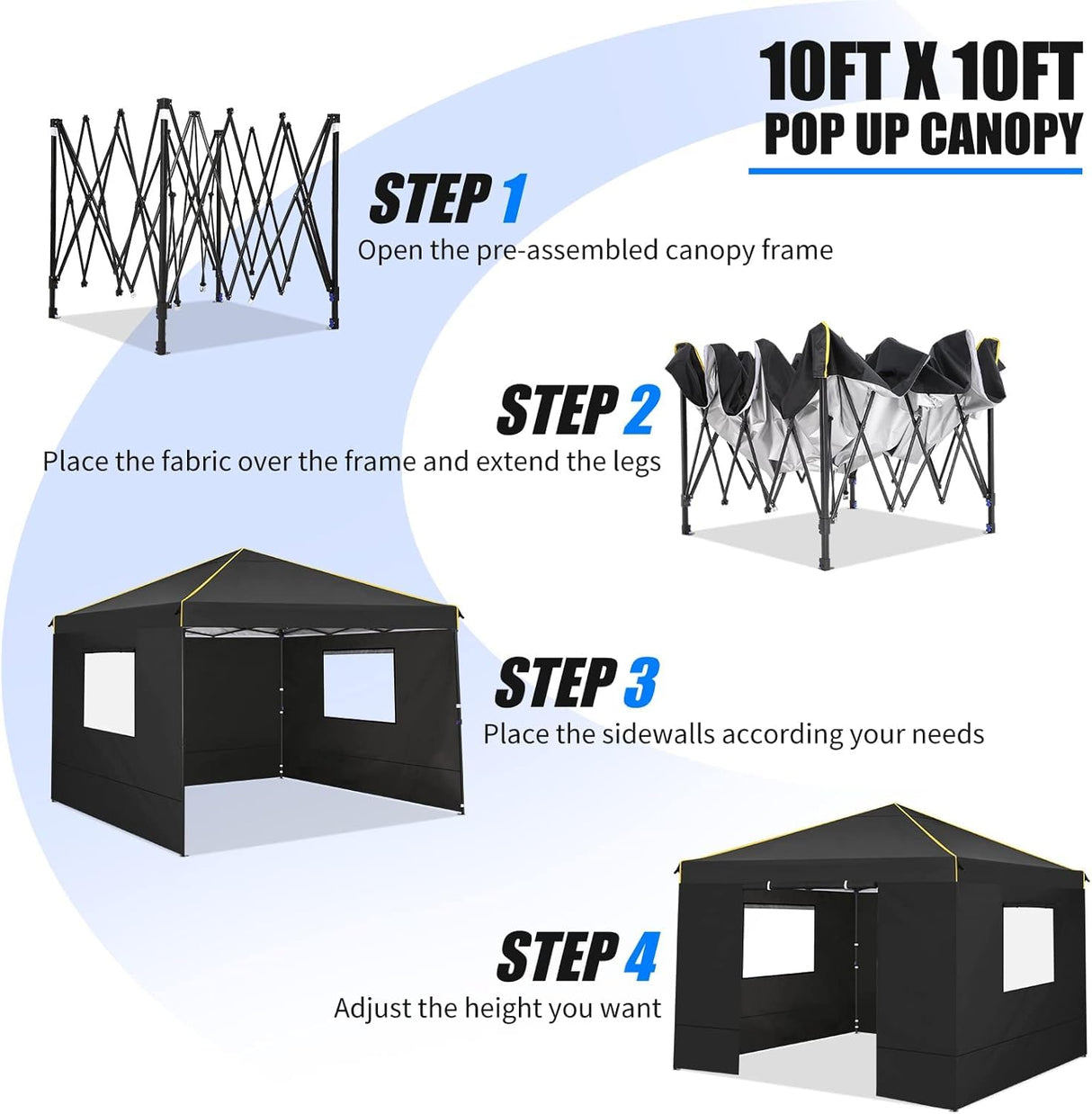 10FT X 10FT
POP UP CANOPY

STEP 1
Open the pre-assembled canopy frame

STEP 2
Place the fabric over the frame and extend the legs

STEP 3
Place the sidewalls according your needs

STEP 4
Adjust the height you want