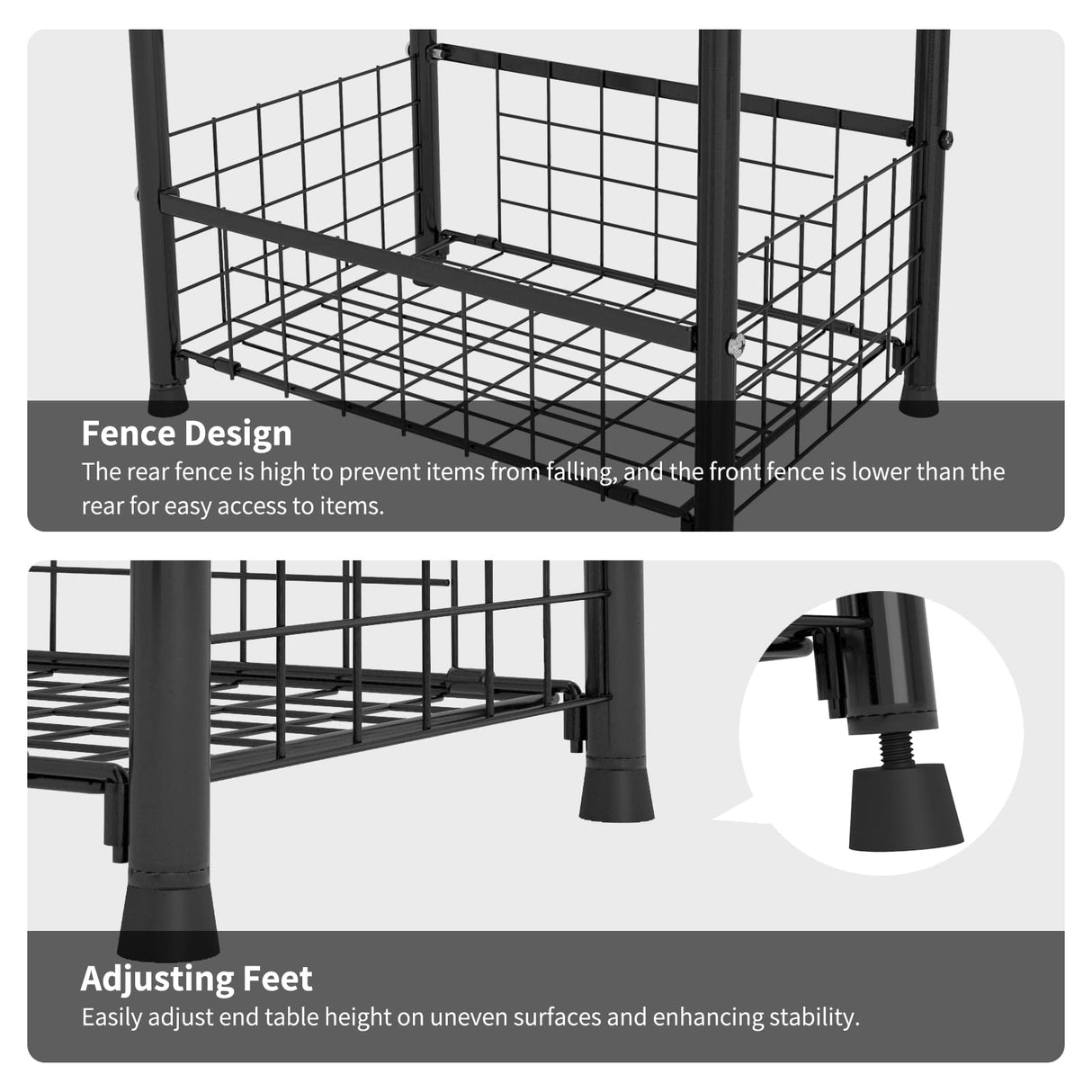 Fence Design
The rear fence is high to prevent items from falling, and the front fence is lower than the rear for easy access to items.

Adjusting Feet
Easily adjust end table height on uneven surfaces and enhancing stability.