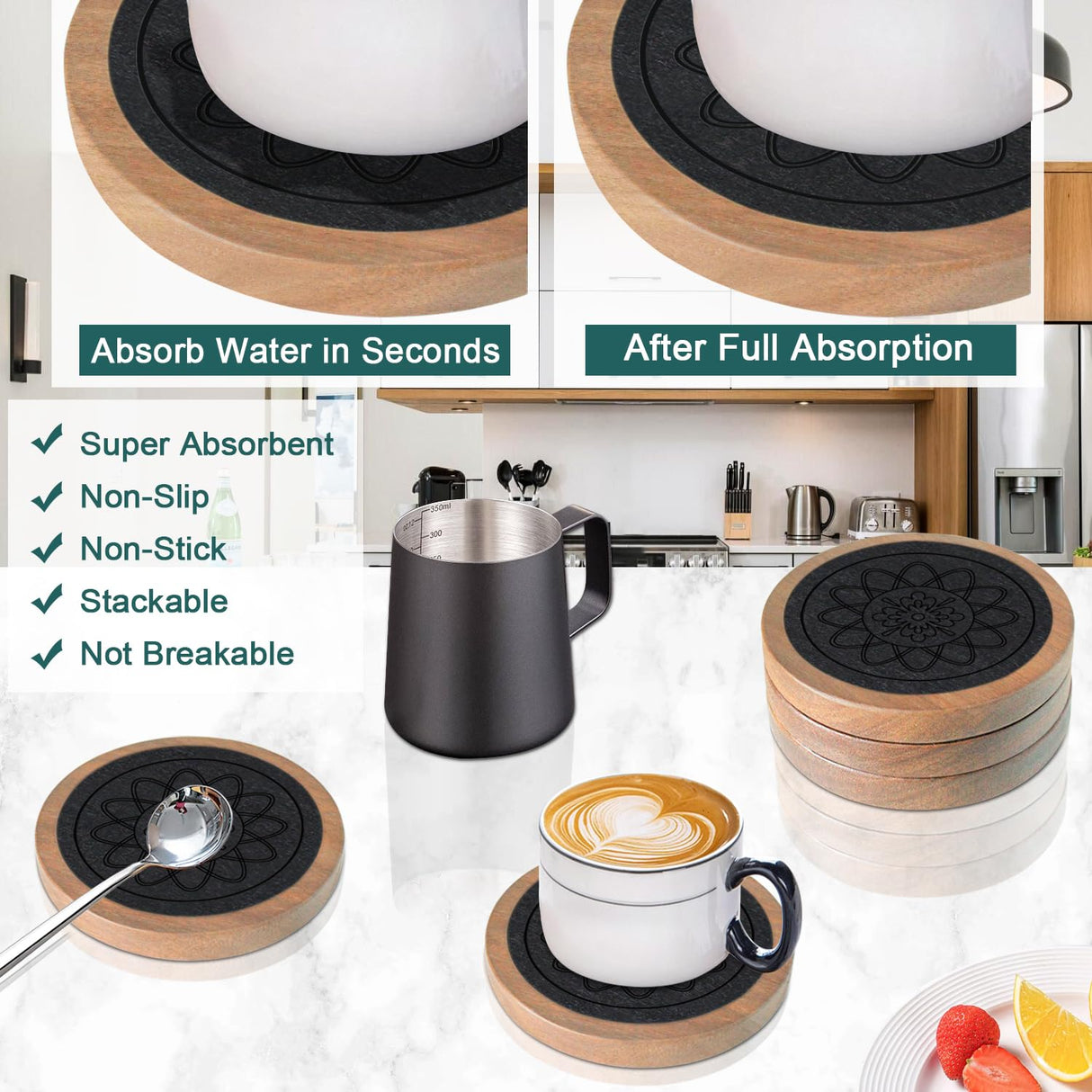 Absorb Water in Seconds

After Full Absorption

✔ Super Absorbent
✔ Non-Slip
✔ Non-Stick
✔ Stackable
✔ Not Breakable

350ml
300