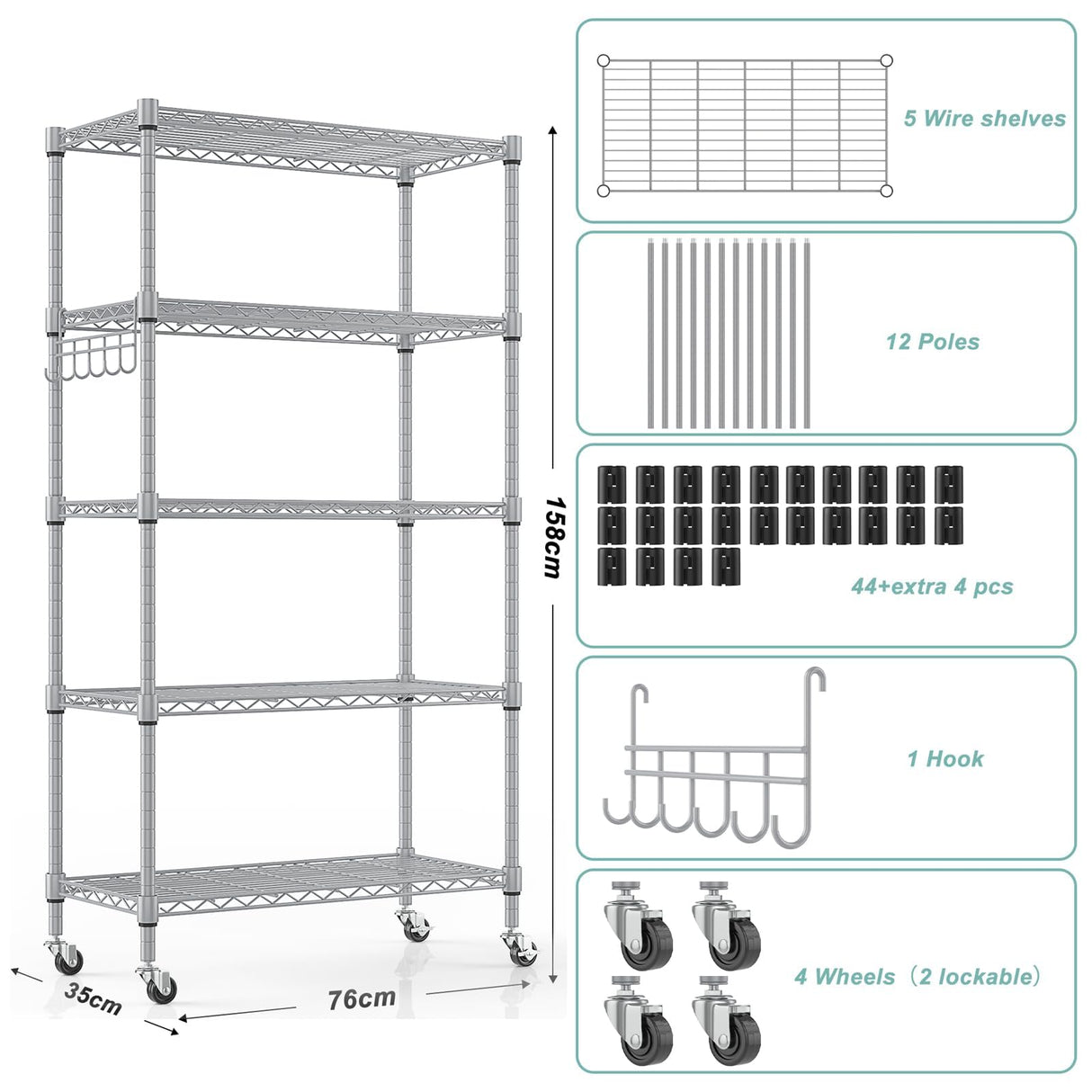 158cm

35cm

76cm

5 Wire shelves

12 Poles

44+extra 4 pcs

1 Hook

4 Wheels（2 lockable）