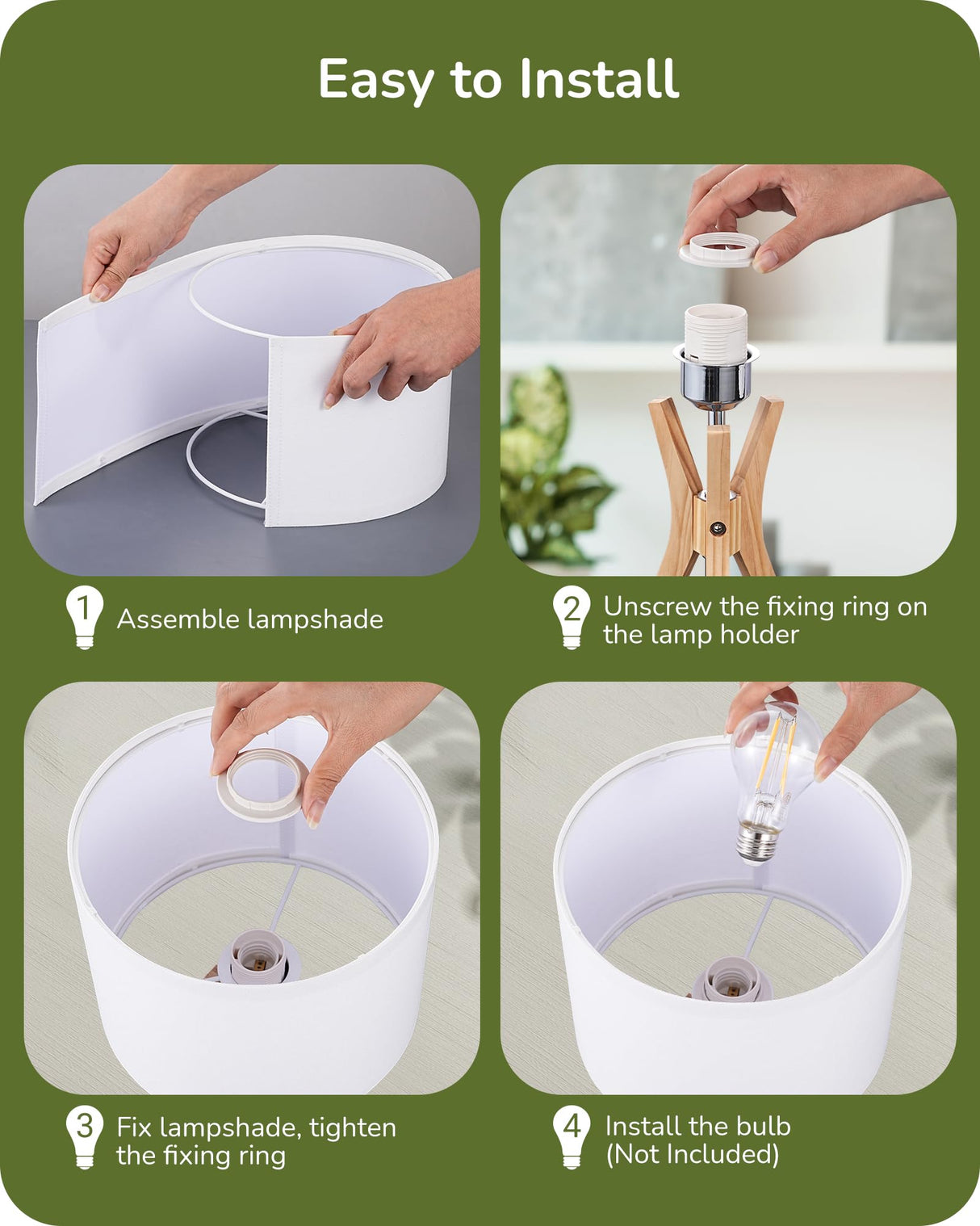 Easy to Install

1 Assemble lampshade

2 Unscrew the fixing ring on the lamp holder

3 Fix lampshade, tighten the fixing ring

4 Install the bulb (Not Included)