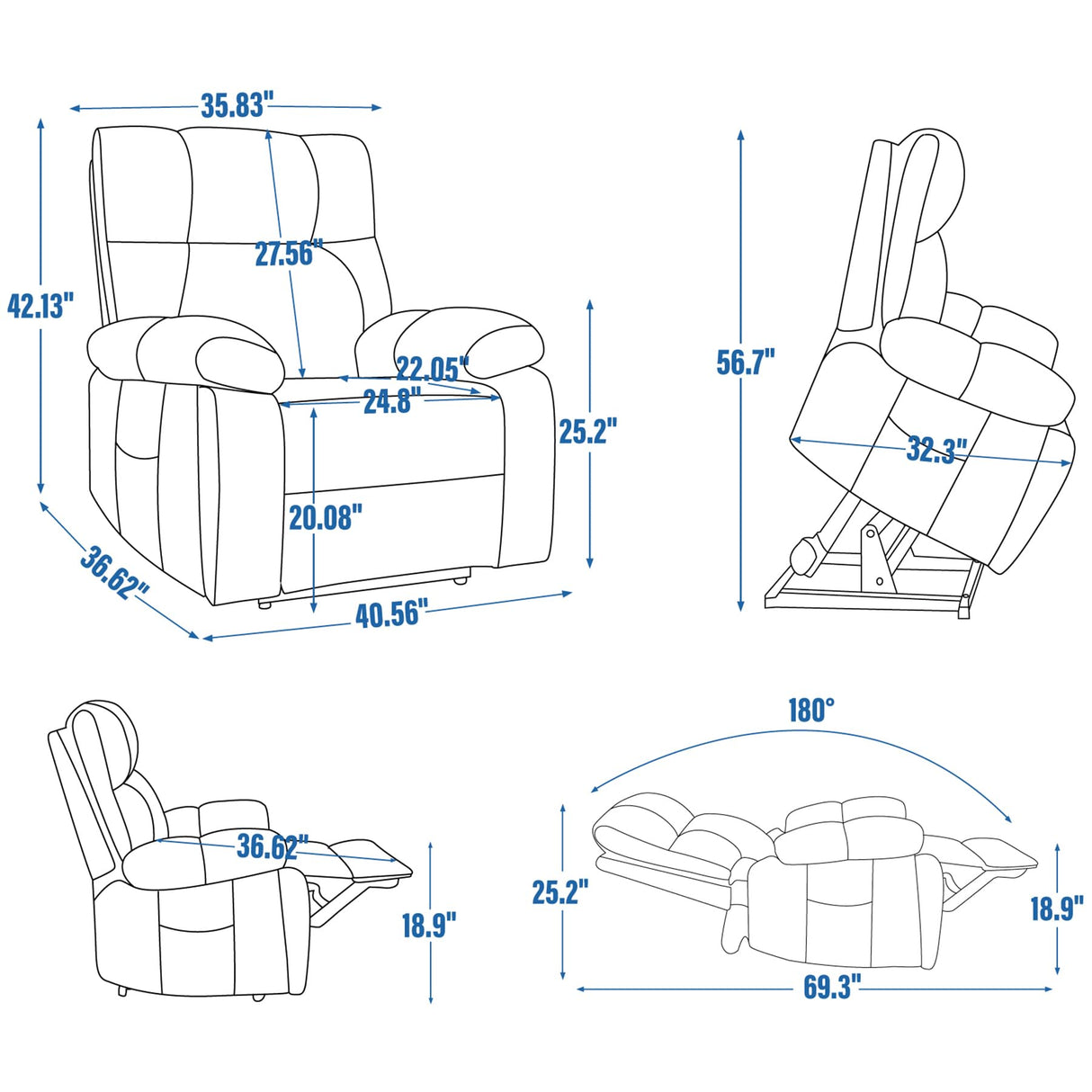 35.83"

42.13"

27.56"

22.05"

24.8"

25.2"

20.08"

36.62"

40.56"

56.7"

32.3"

36.62"

18.9"

180°

25.2"

18.9"

69.3"