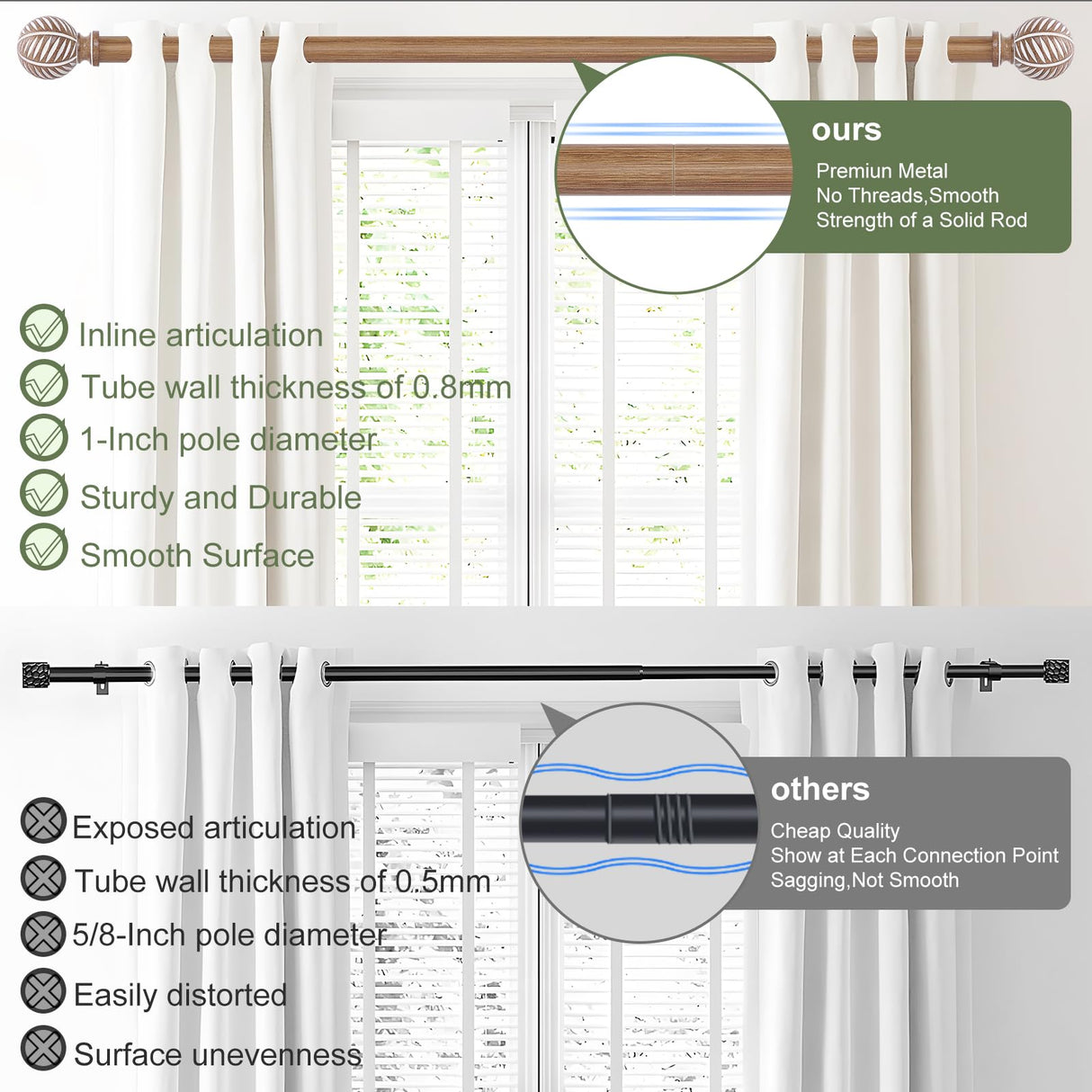 ours

Premiun Metal
No Threads,Smooth
Strength of a Solid Rod

Inline articulation
Tube wall thickness of 0.8mm
1-Inch pole diameter
Sturdy and Durable
Smooth Surface

others

Cheap Quality
Show at Each Connection Point
Sagging,Not Smooth

Exposed articulation
Tube wall thickness of 0.5mm
5/8-Inch pole diameter
Easily distorted
Surface unevenness