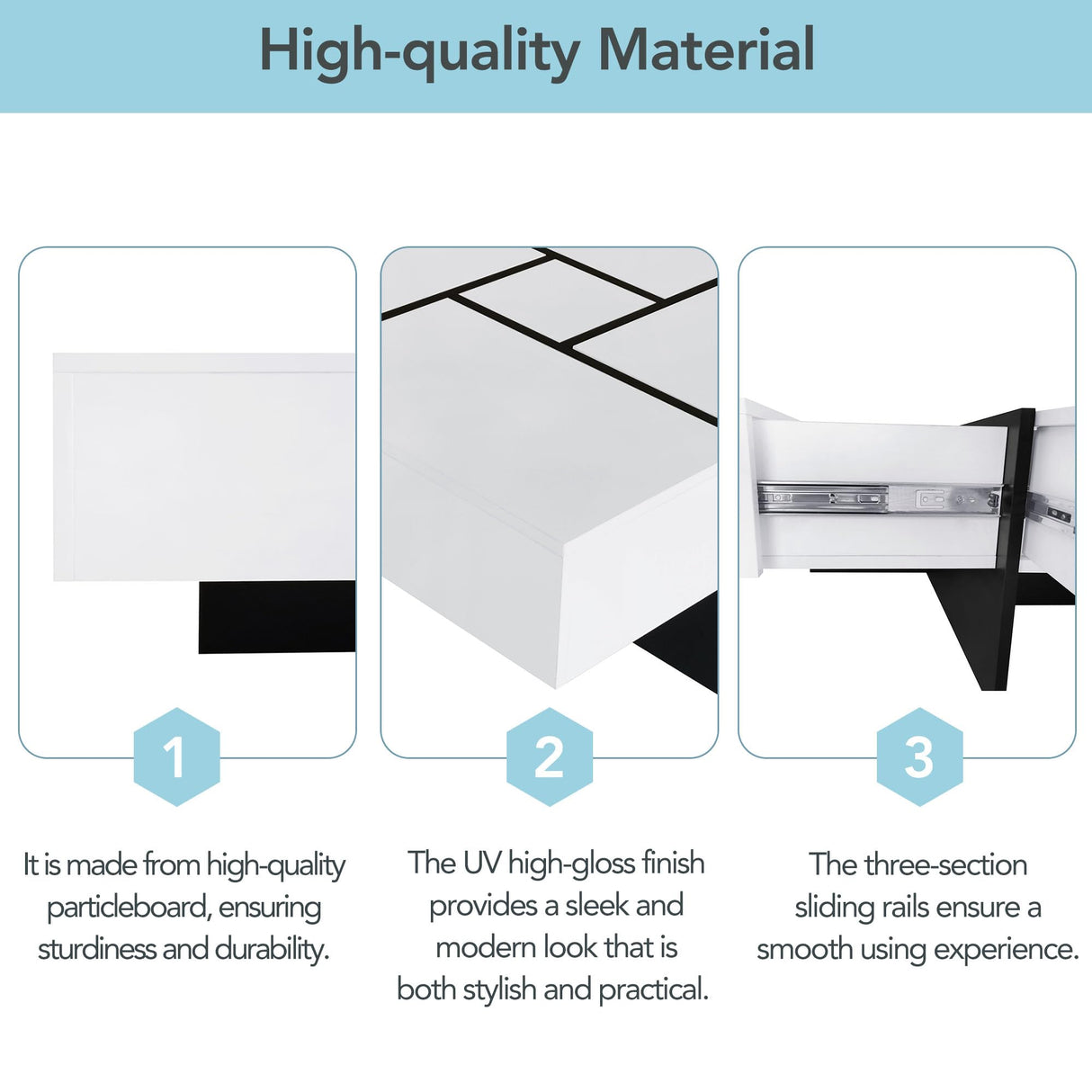 High-quality Material

1

It is made from high-quality particleboard, ensuring sturdiness and durability.

2

The UV high-gloss finish provides a sleek and modern look that is both stylish and practical.

3

The three-section sliding rails ensure a smooth using experience.