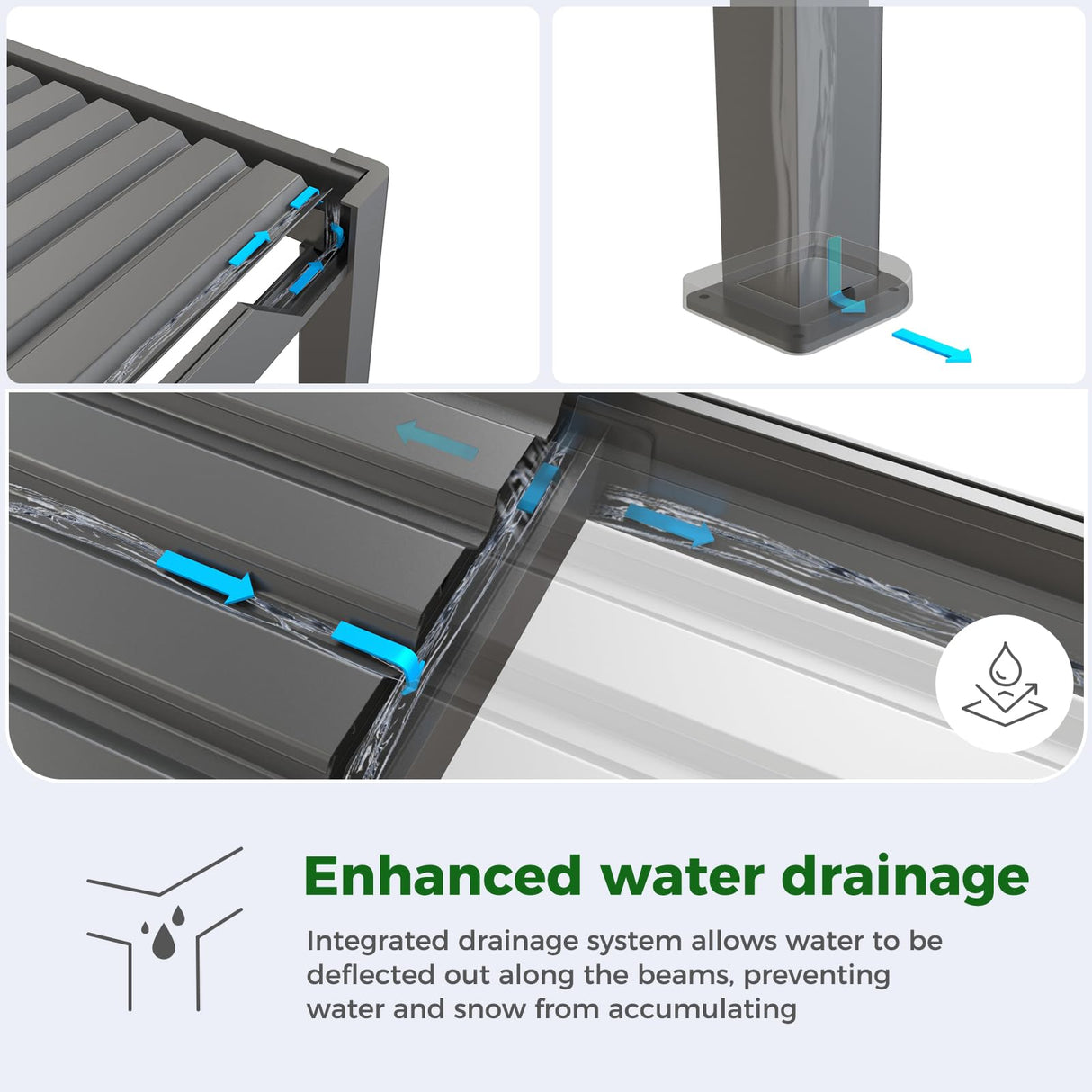 Enhanced water drainage

Integrated drainage system allows water to be deflected out along the beams, preventing water and snow from accumulating