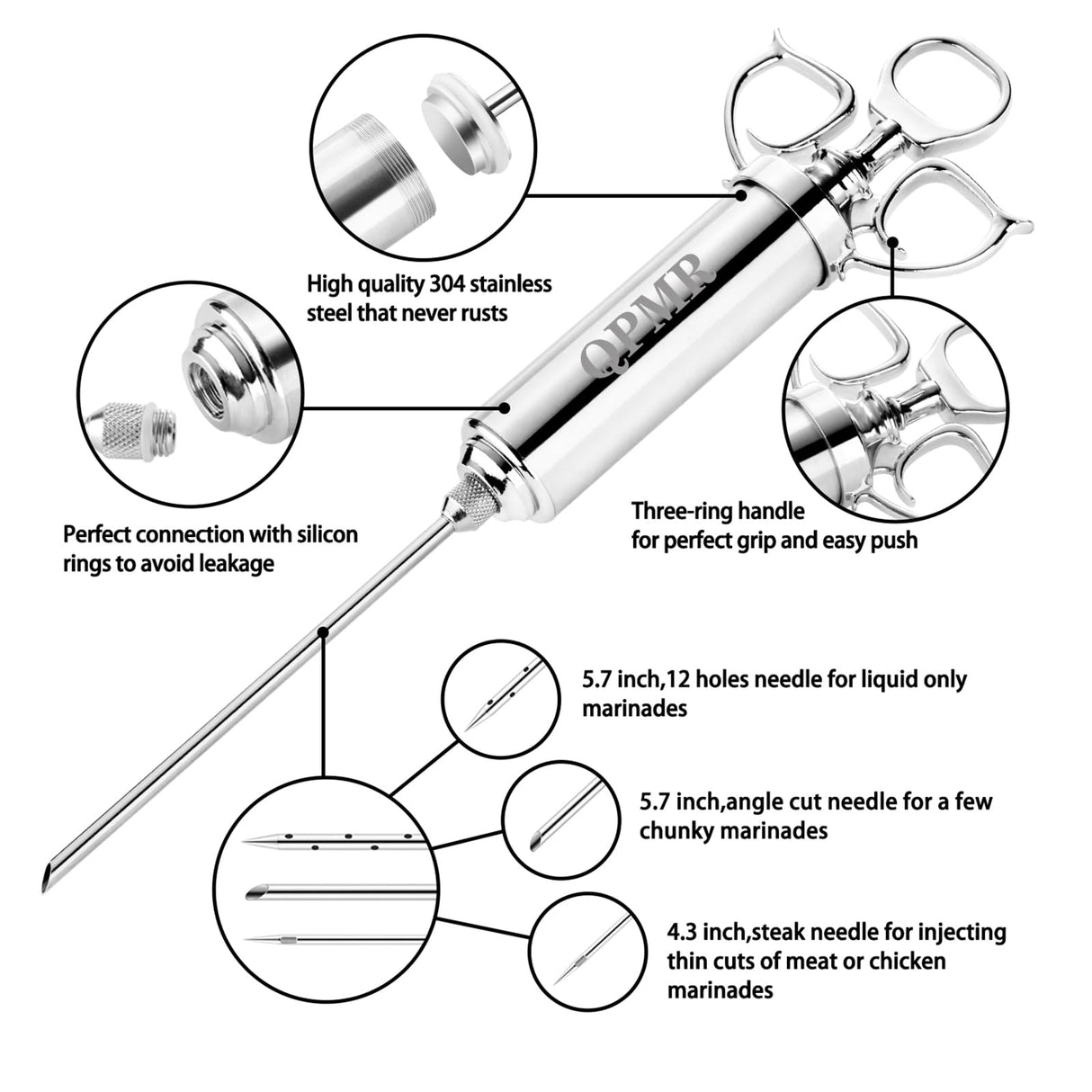 High quality 304 stainless steel that never rusts

QPMR

Perfect connection with silicon rings to avoid leakage

Three-ring handle for perfect grip and easy push

5.7 inch,12 holes needle for liquid only marinades

5.7 inch,angle cut needle for a few chunky marinades

4.3 inch,steak needle for injecting thin cuts of meat or chicken marinades