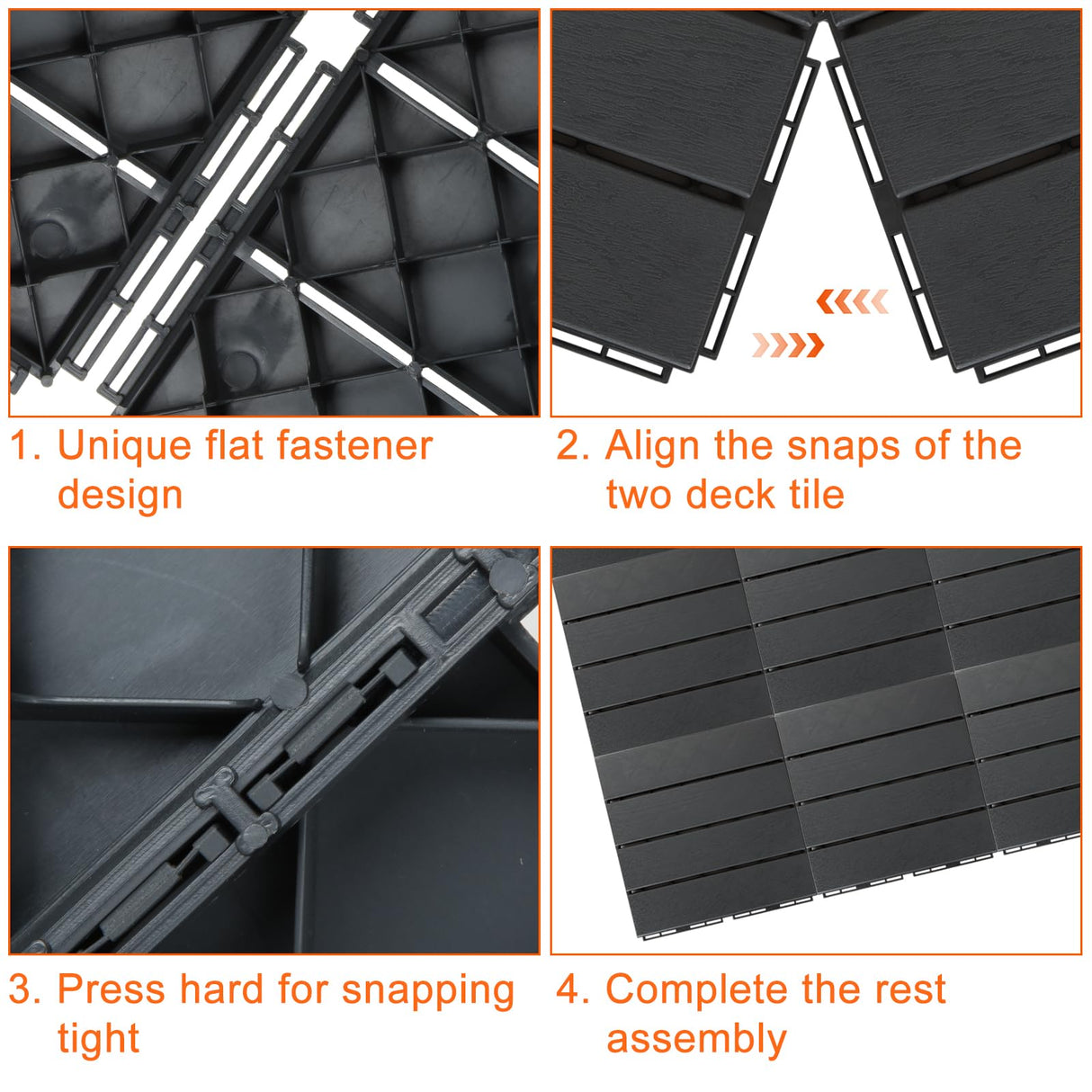 1. Unique flat fastener design

2. Align the snaps of the two deck tile

3. Press hard for snapping tight

4. Complete the rest assembly