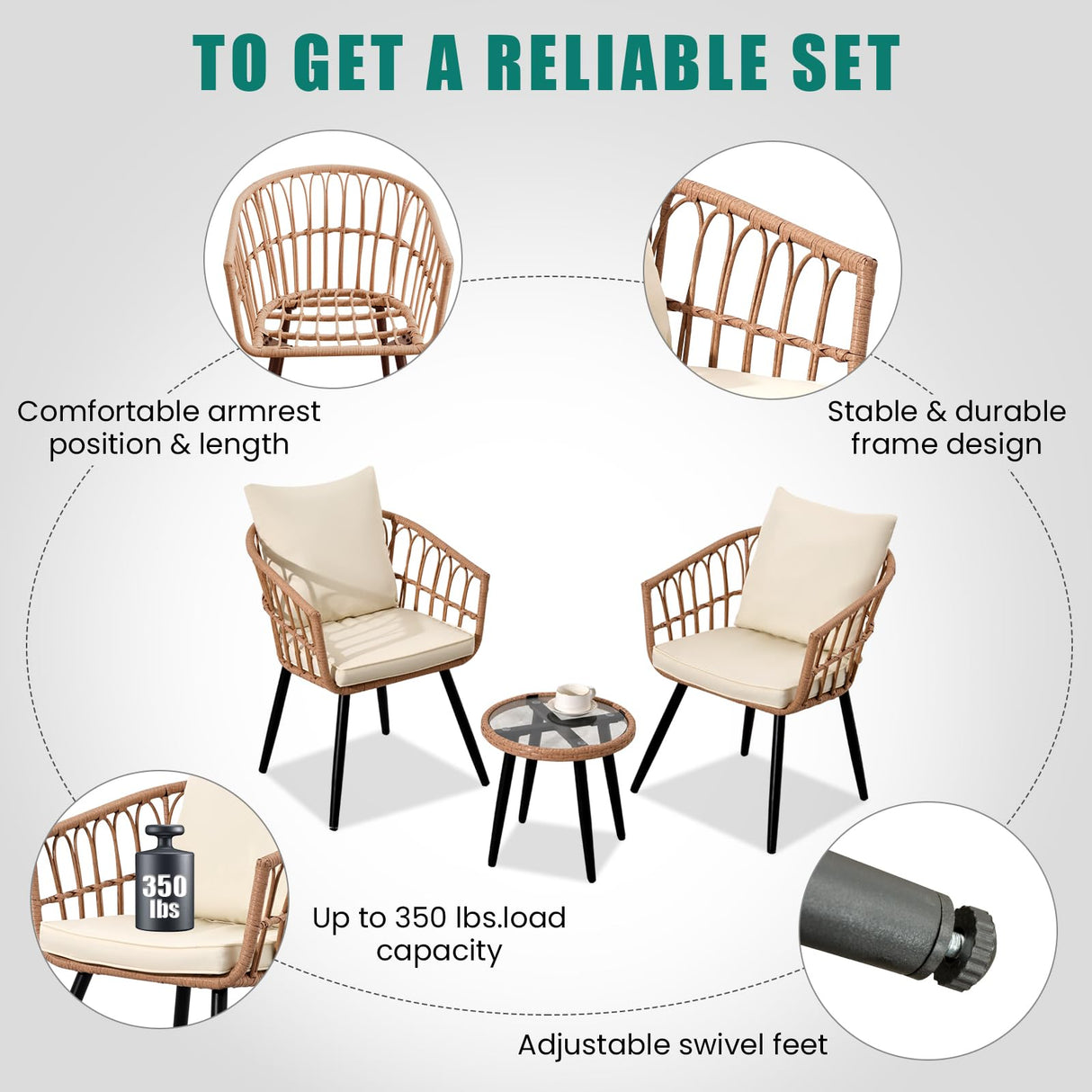 TO GET A RELIABLE SET

Comfortable armrest position & length

Stable & durable frame design

350 lbs

Up to 350 lbs.load capacity

Adjustable swivel feet