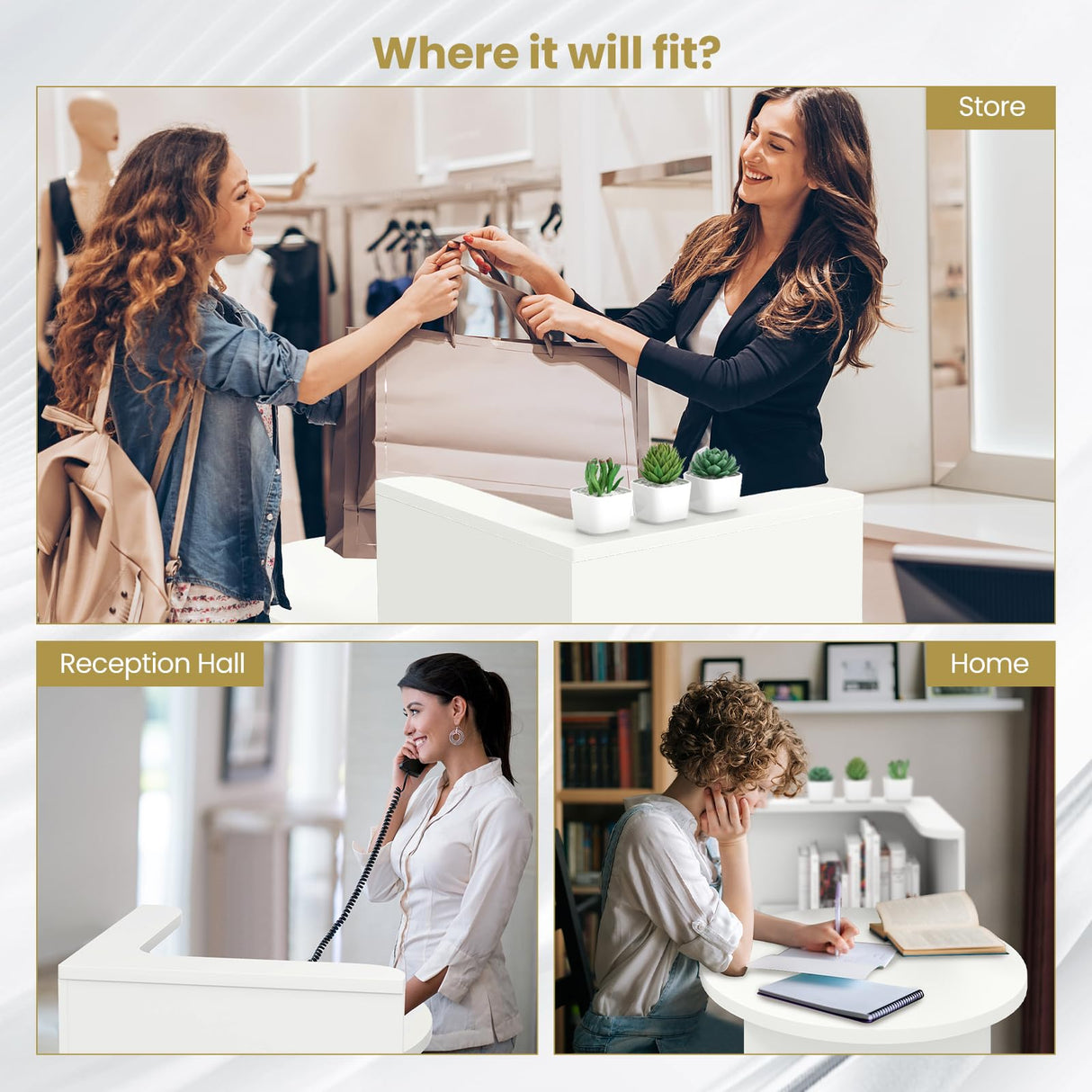 Where it will fit?

Store

Reception Hall

Home