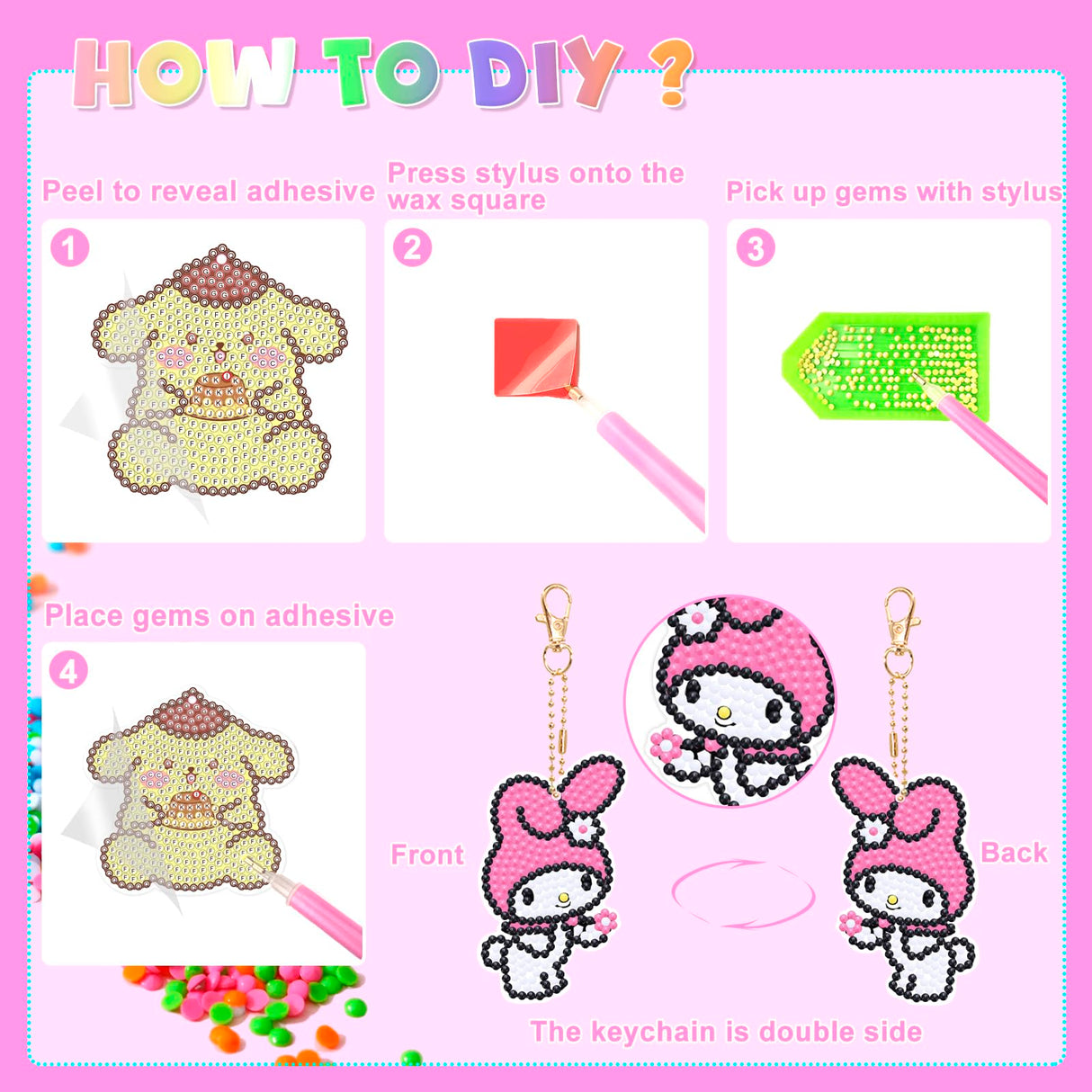 HOW TO DIY ?

Peel to reveal adhesive

1

Press stylus onto the wax square

2

Pick up gems with stylus

3

Place gems on adhesive

4

Front

Back

The keychain is double side