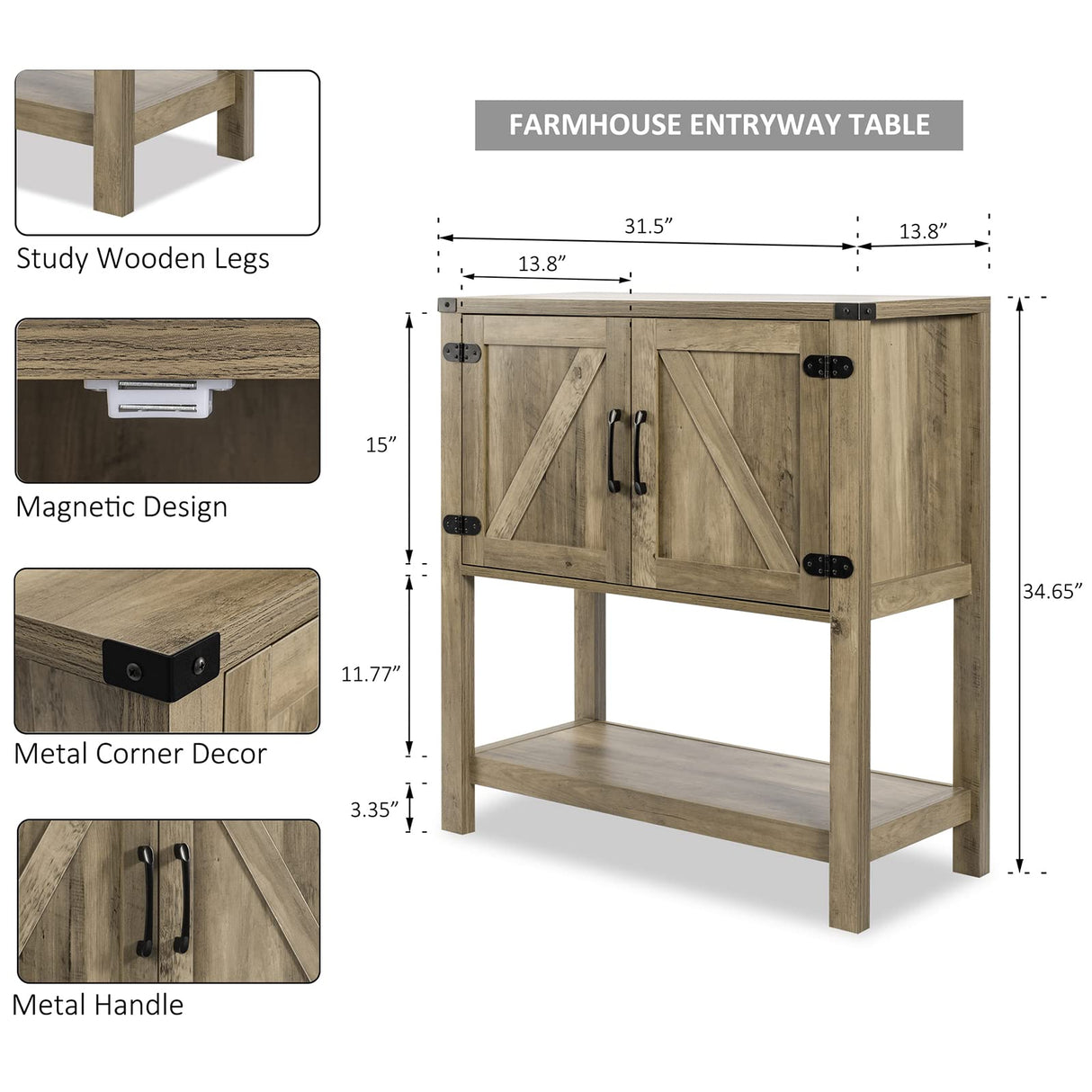 Study Wooden Legs

Magnetic Design

Metal Corner Decor

Metal Handle

FARMHOUSE ENTRYWAY TABLE

31.5”

13.8”

13.8”

15”

11.77”

3.35”

34.65”