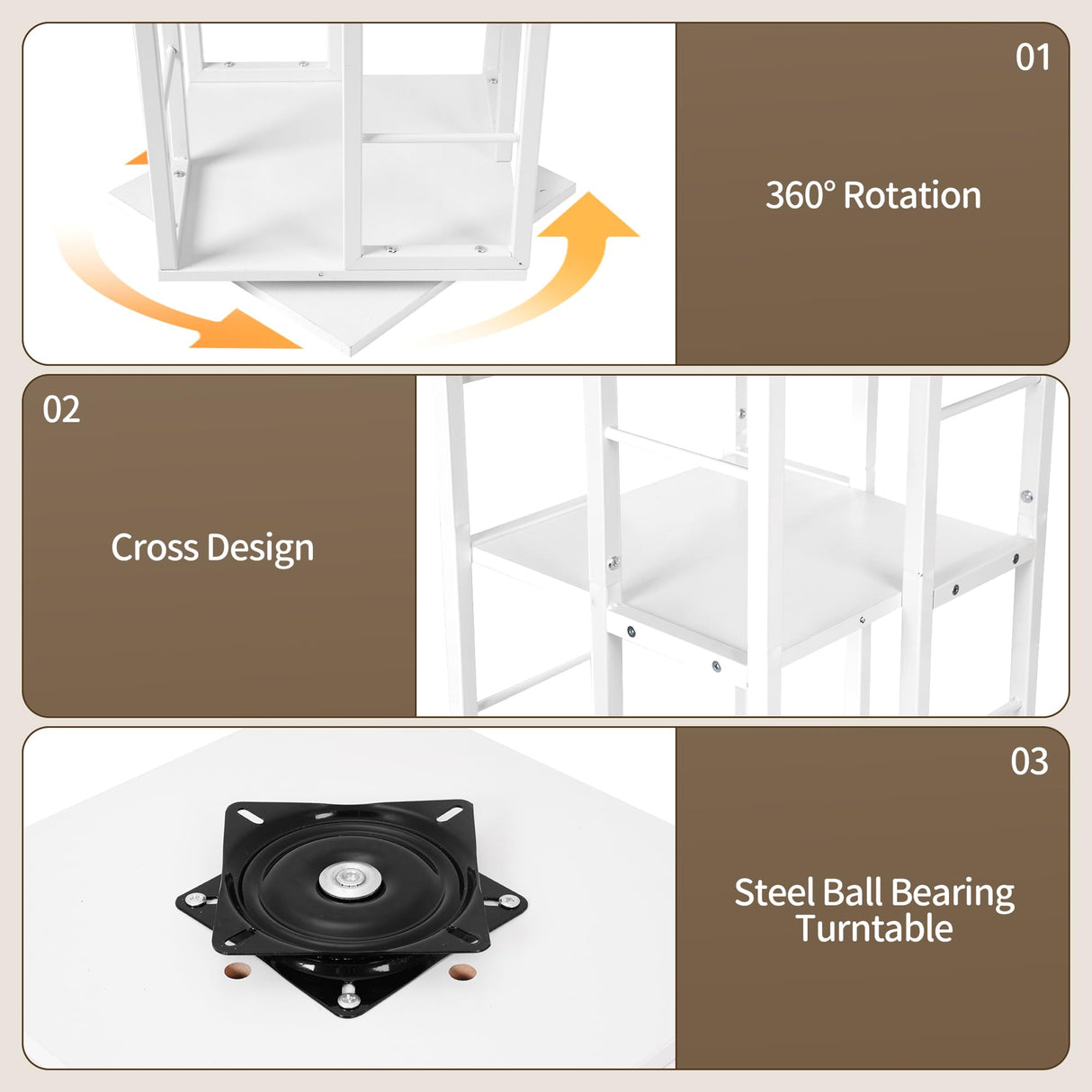 01

360° Rotation

02

Cross Design

03

Steel Ball Bearing Turntable