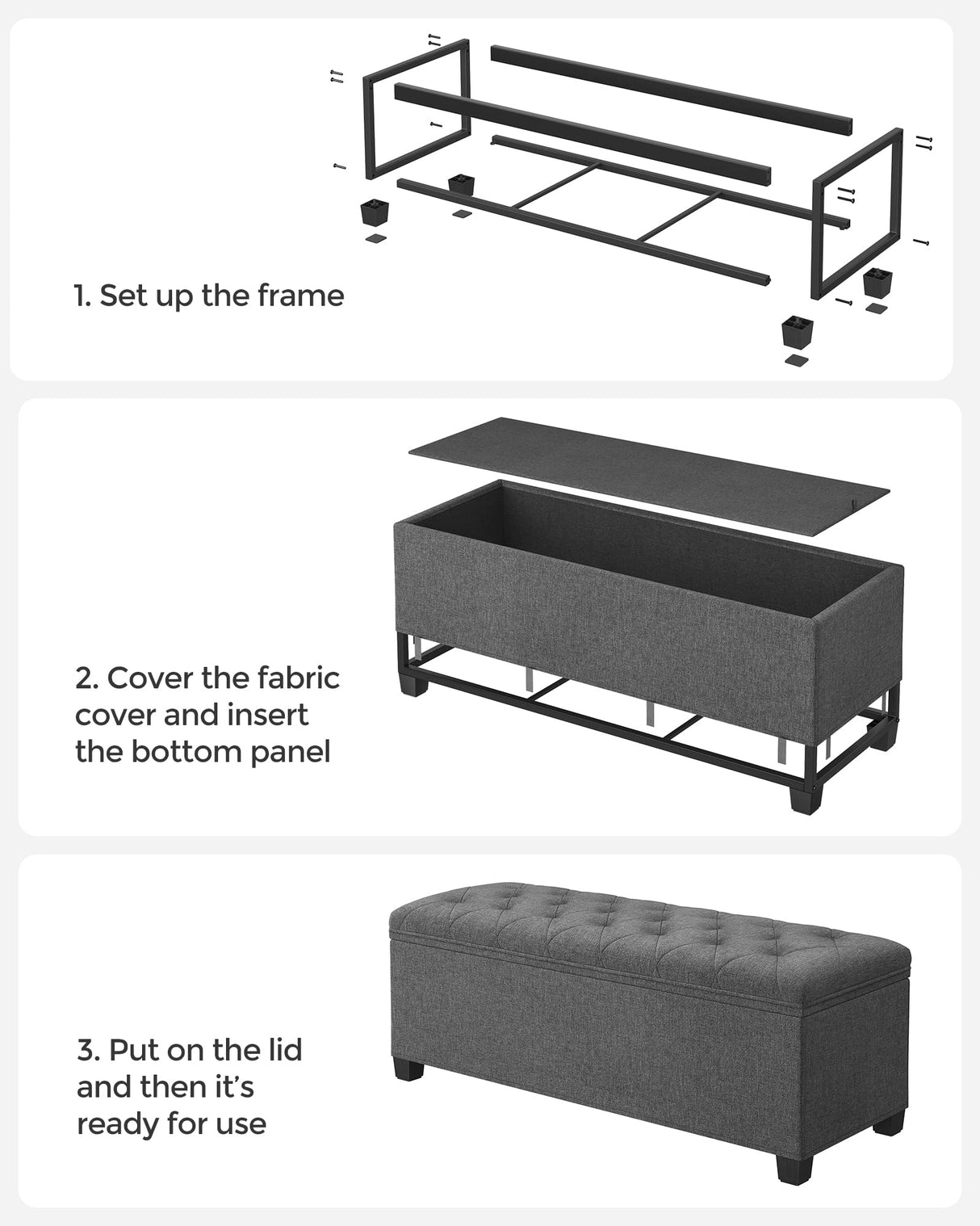 1. Set up the frame

2. Cover the fabric cover and insert the bottom panel

3. Put on the lid and then it's ready for use