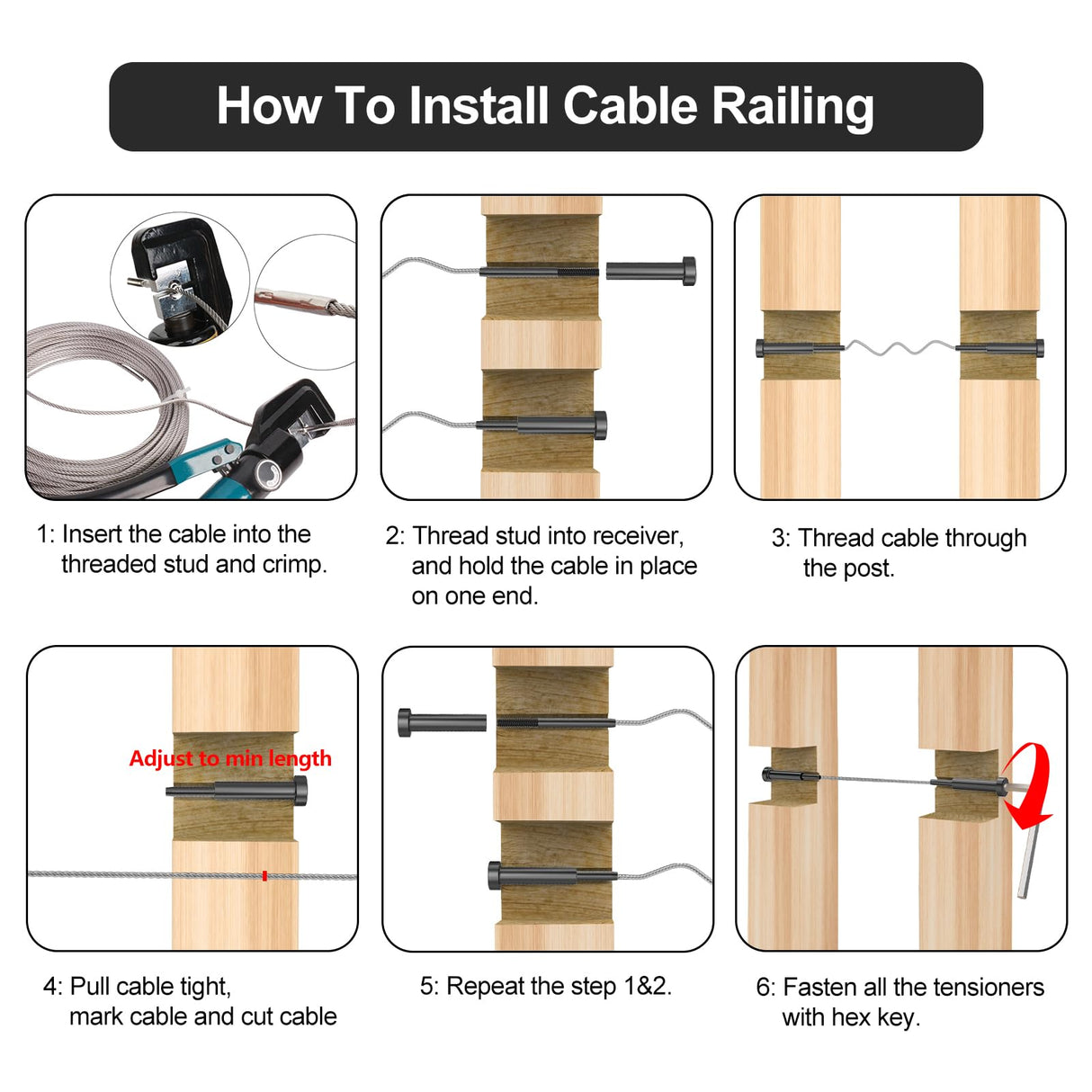 How To Install Cable Railing

1: Insert the cable into the threaded stud and crimp.

2: Thread stud into receiver, and hold the cable in place on one end.

3: Thread cable through the post.

Adjust to min length

4: Pull cable tight, mark cable and cut cable

5: Repeat the step 1&2.

6: Fasten all the tensioners with hex key.