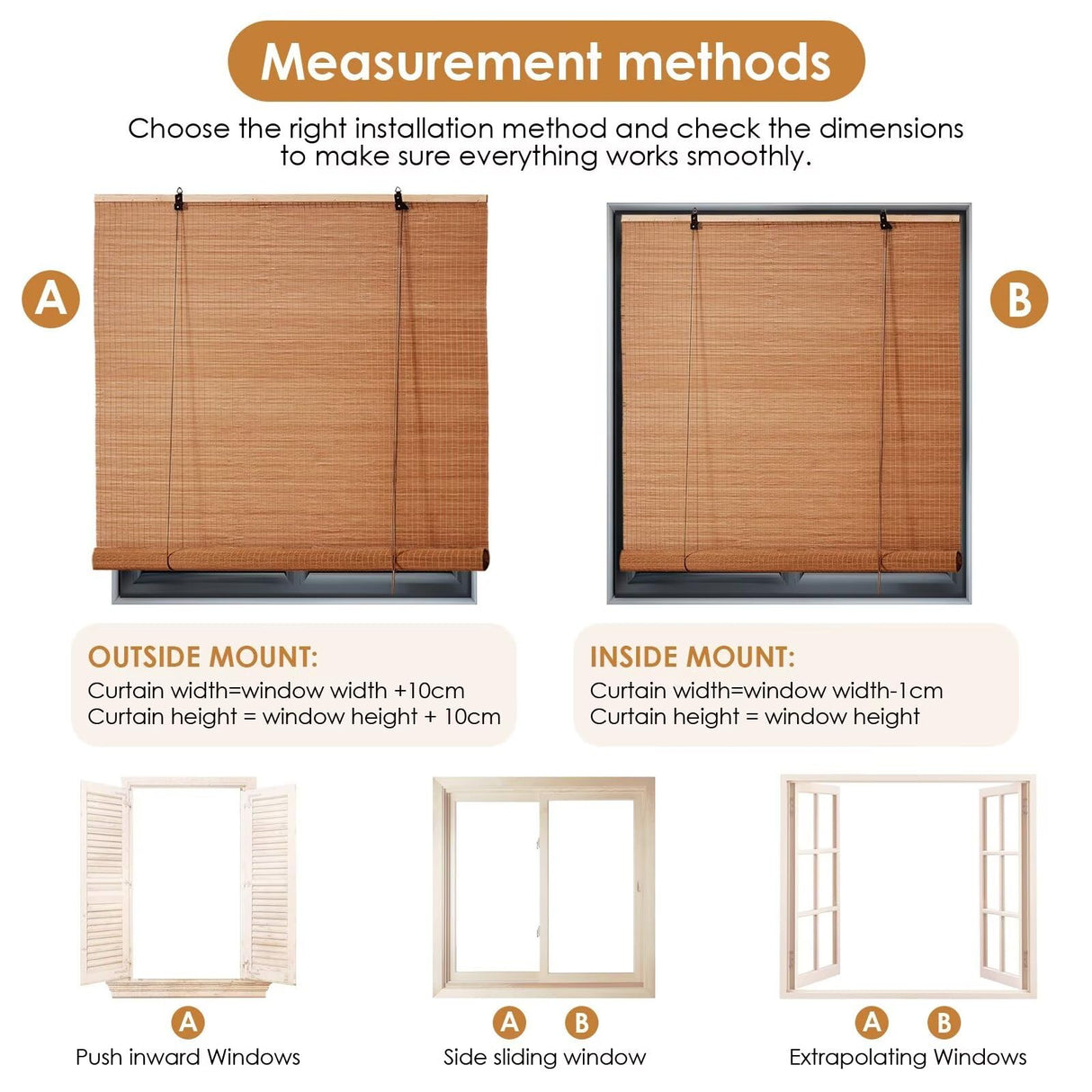 Measurement methods

Choose the right installation method and check the dimensions to make sure everything works smoothly.

A

B

OUTSIDE MOUNT:
Curtain width=window width +10cm
Curtain height = window height + 10cm

INSIDE MOUNT:
Curtain width=window width-1cm
Curtain height = window height

A
Push inward Windows

A B
Side sliding window

A B
Extrapolating Windows