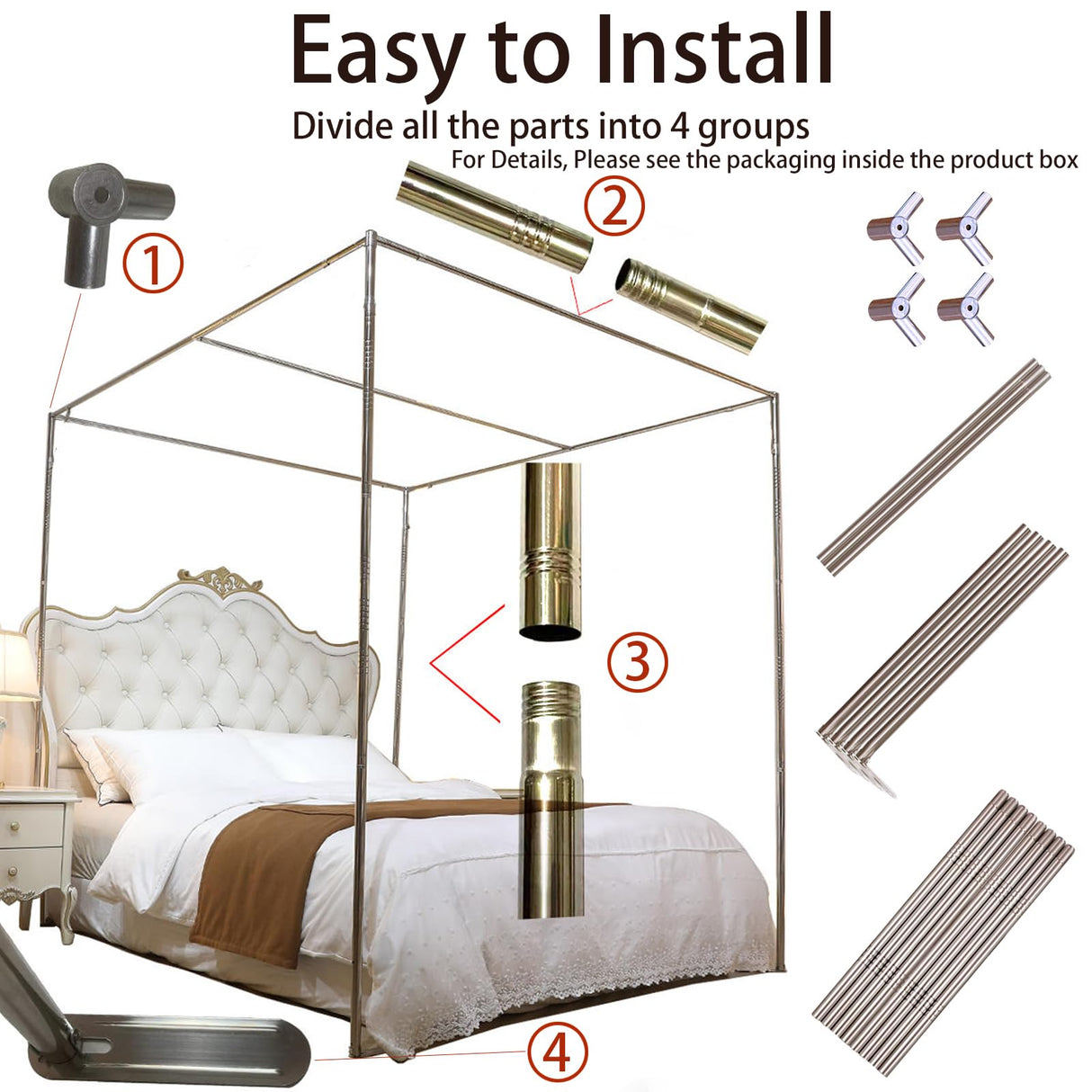 Easy to Install

Divide all the parts into 4 groups

For Details, Please see the packaging inside the product box

①

②

③

④