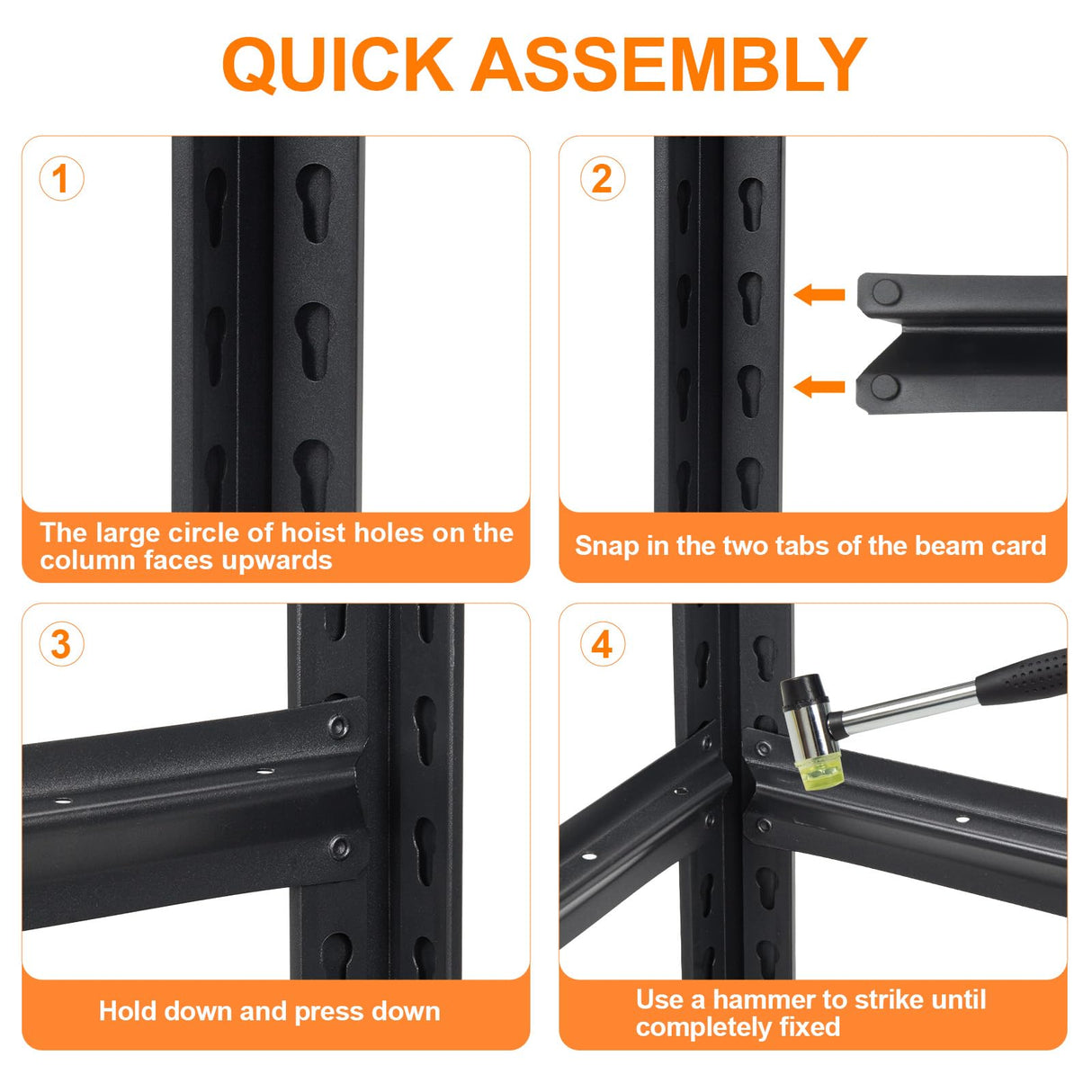 QUICK ASSEMBLY

1

The large circle of hoist holes on the column faces upwards

2

Snap in the two tabs of the beam card

3

Hold down and press down

4

Use a hammer to strike until completely fixed