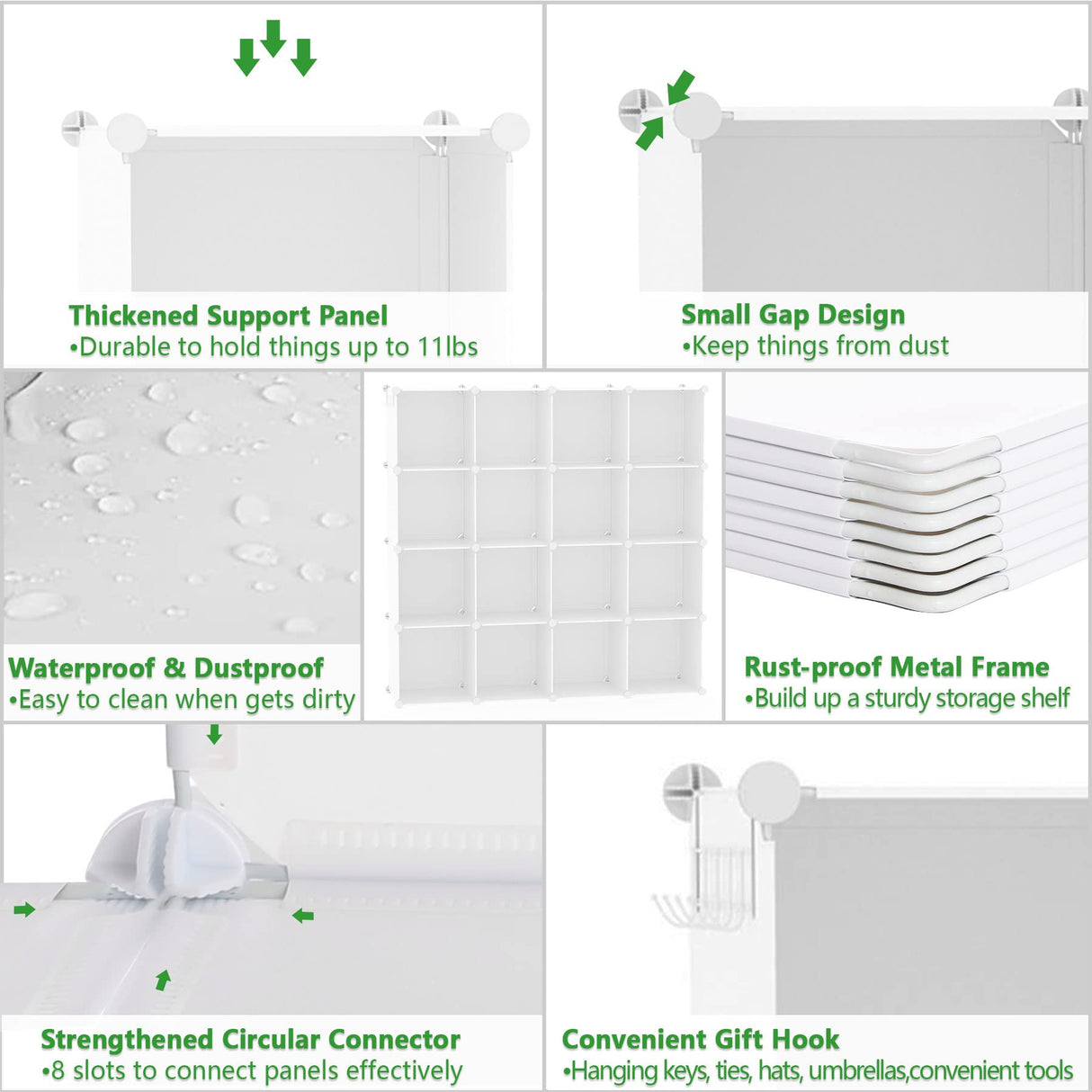 Thickened Support Panel
•Durable to hold things up to 11lbs

Small Gap Design
•Keep things from dust

Waterproof & Dustproof
•Easy to clean when gets dirty

Rust-proof Metal Frame
•Build up a sturdy storage shelf

Strengthened Circular Connector
•8 slots to connect panels effectively

Convenient Gift Hook
•Hanging keys, ties, hats, umbrellas,convenient tools