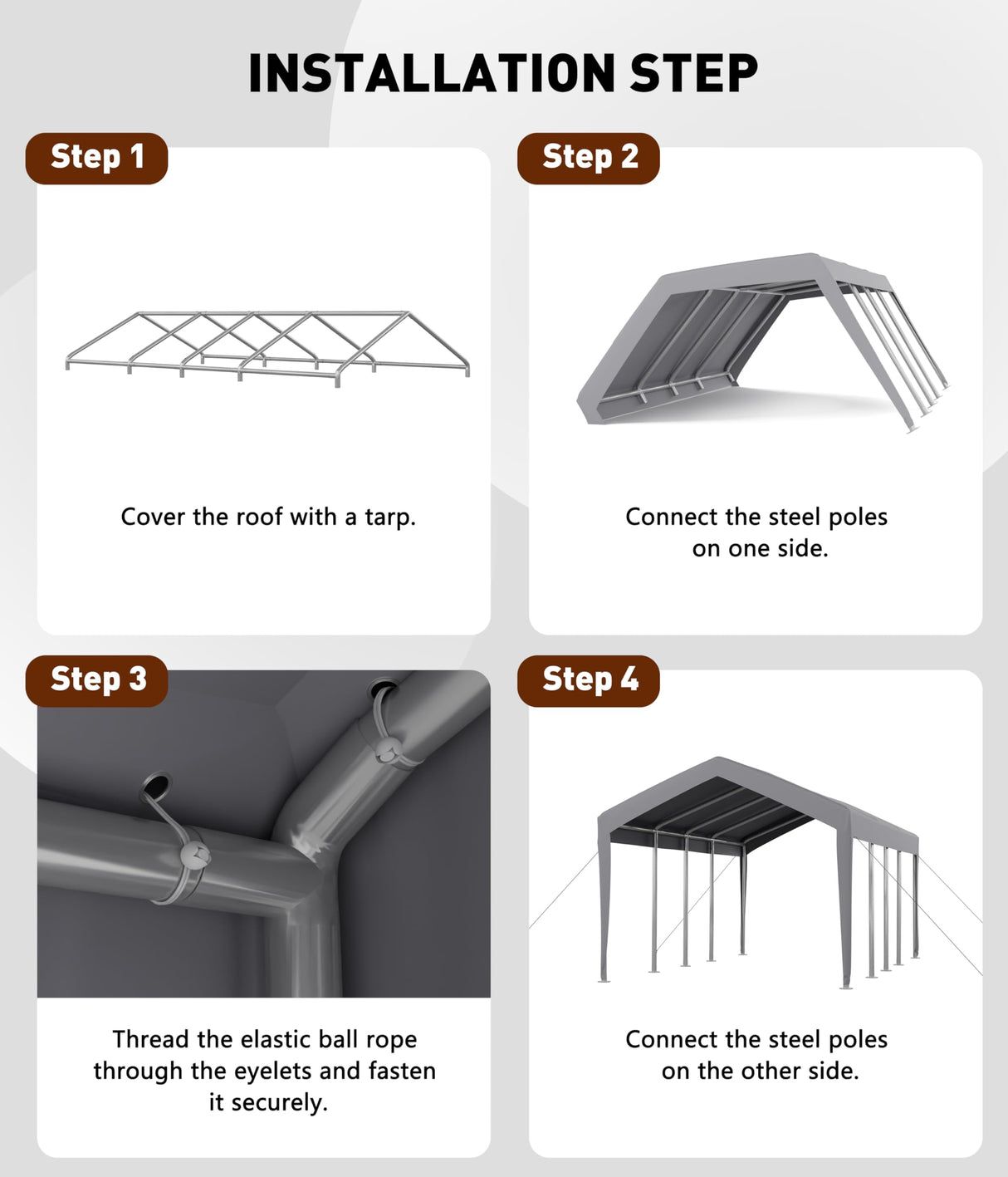 INSTALLATION STEP

Step 1

Cover the roof with a tarp.

Step 2

Connect the steel poles on one side.

Step 3

Thread the elastic ball rope through the eyelets and fasten it securely.

Step 4

Connect the steel poles on the other side.