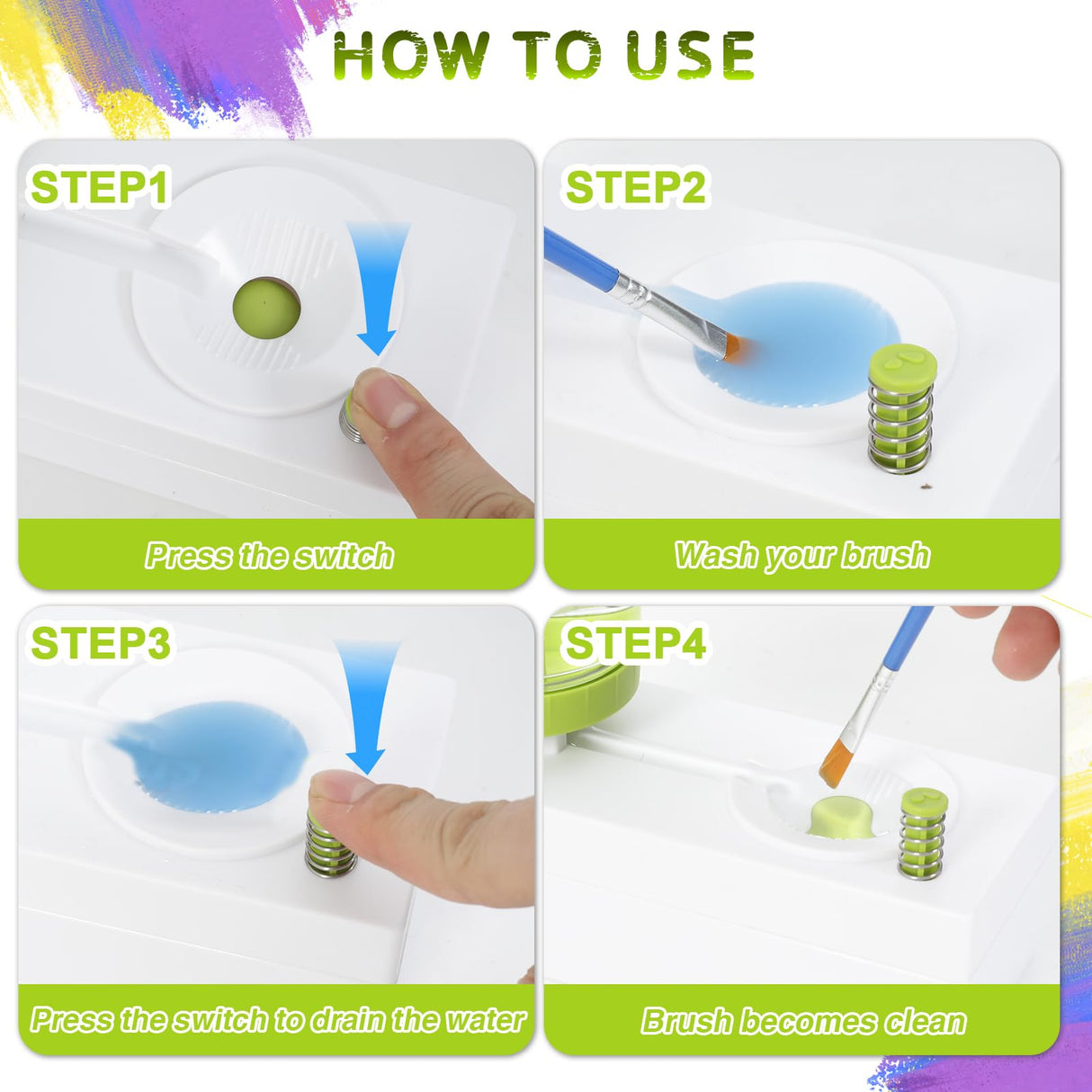 HOW TO USE

STEP1

Press the switch

STEP2

Wash your brush

STEP3

Press the switch to drain the water

STEP4

Brush becomes clean