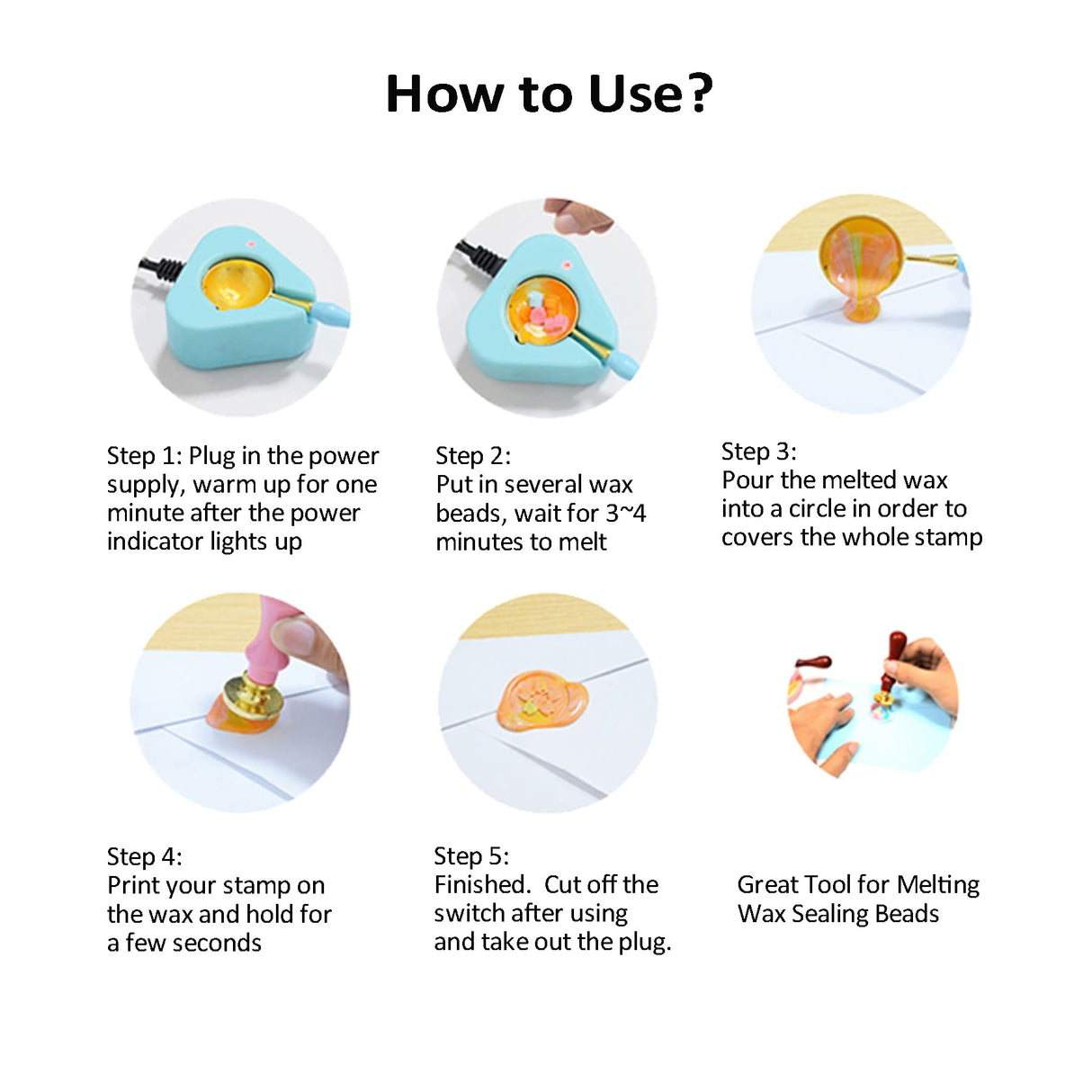 How to Use?

Step 1: Plug in the power supply, warm up for one minute after the power indicator lights up

Step 2:
Put in several wax beads, wait for 3~4 minutes to melt

Step 3:
Pour the melted wax into a circle in order to covers the whole stamp

Step 4:
Print your stamp on the wax and hold for a few seconds

Step 5:
Finished. Cut off the switch after using and take out the plug.

Great Tool for Melting Wax Sealing Beads