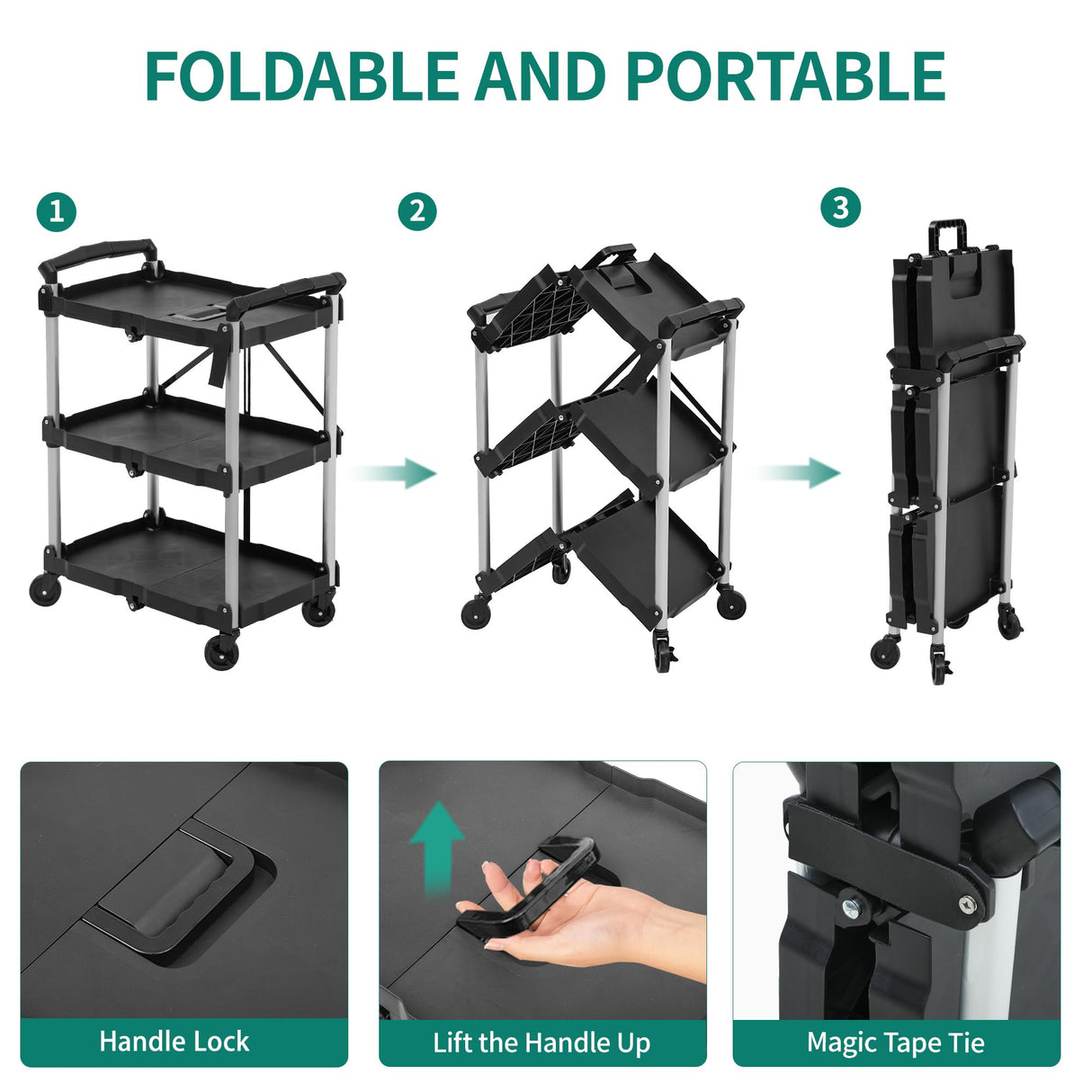 FOLDABLE AND PORTABLE

1

2

3

Handle Lock

Lift the Handle Up

Magic Tape Tie