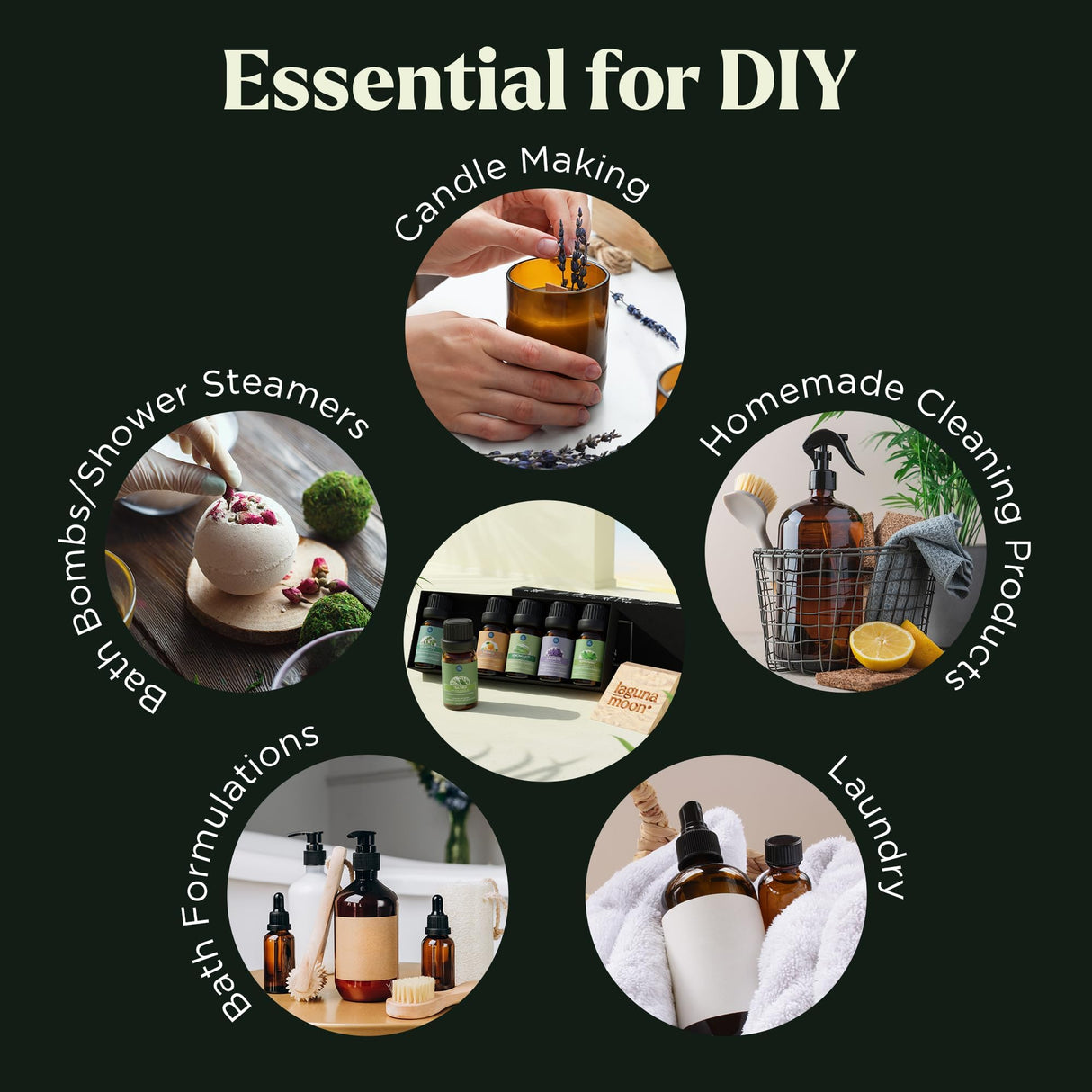 Essential for DIY

Candle Making

Bath Bombs/Shower Steamers

Homemade Cleaning Products

laguna moon

Bath Formulations

Laundry