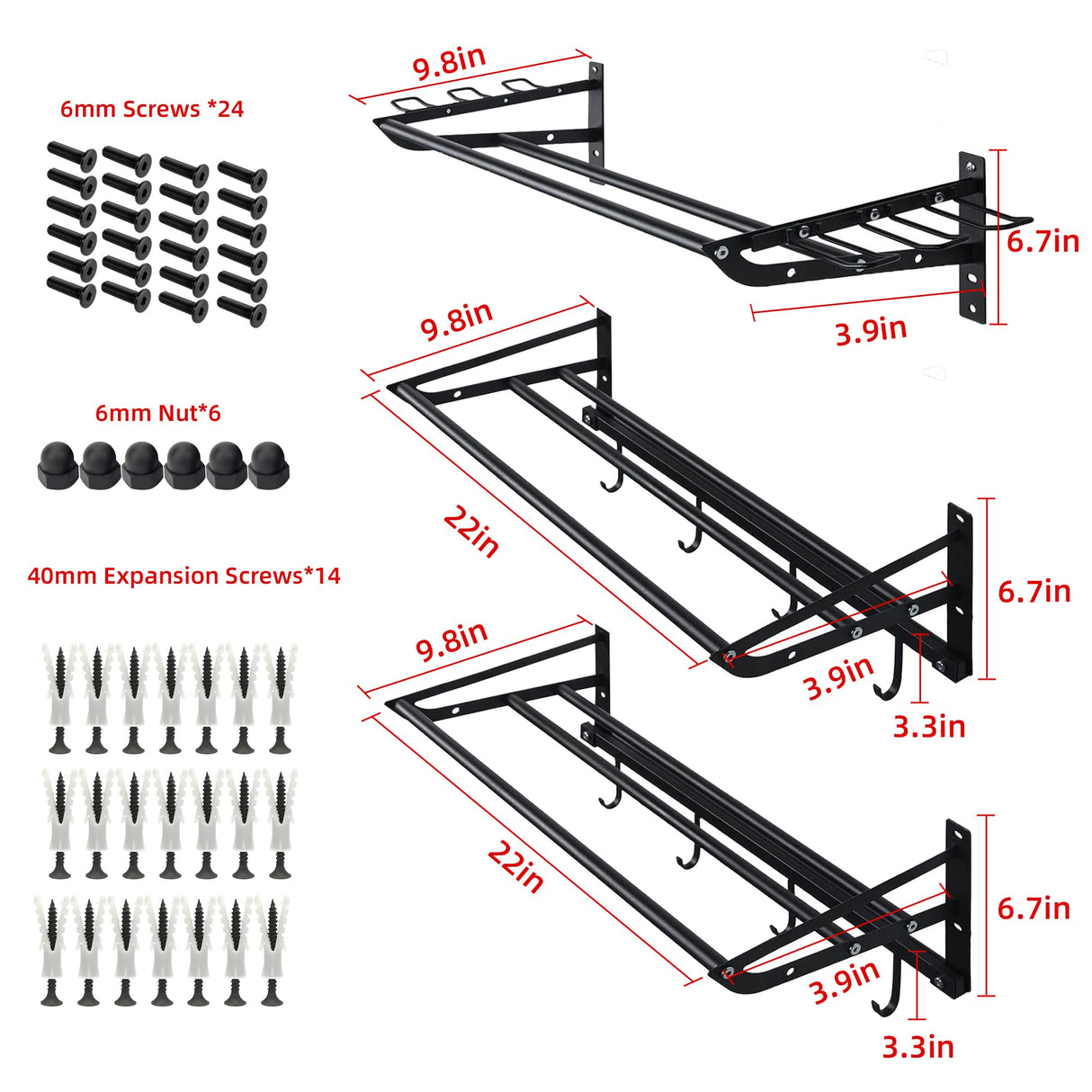 6mm Screws *24

6mm Nut*6

40mm Expansion Screws*14

9.8in

6.7in

3.9in

9.8in

22in

6.7in

3.9in

3.3in

9.8in

22in

6.7in

3.9in

3.3in