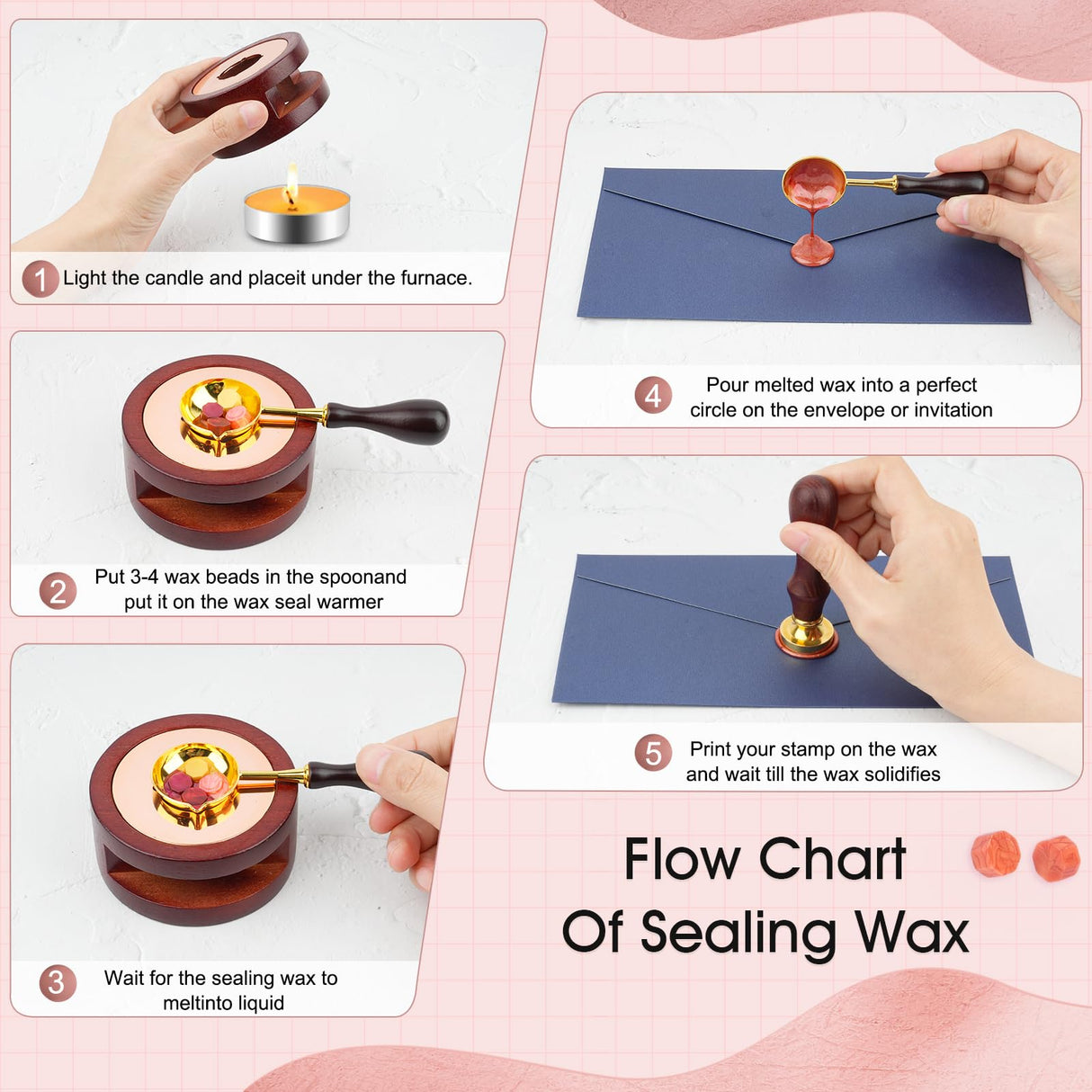 1 Light the candle and placeit under the furnace.

2 Put 3-4 wax beads in the spoonand put it on the wax seal warmer

3 Wait for the sealing wax to meltinto liquid

4 Pour melted wax into a perfect circle on the envelope or invitation

5 Print your stamp on the wax and wait till the wax solidifies

Flow Chart Of Sealing Wax