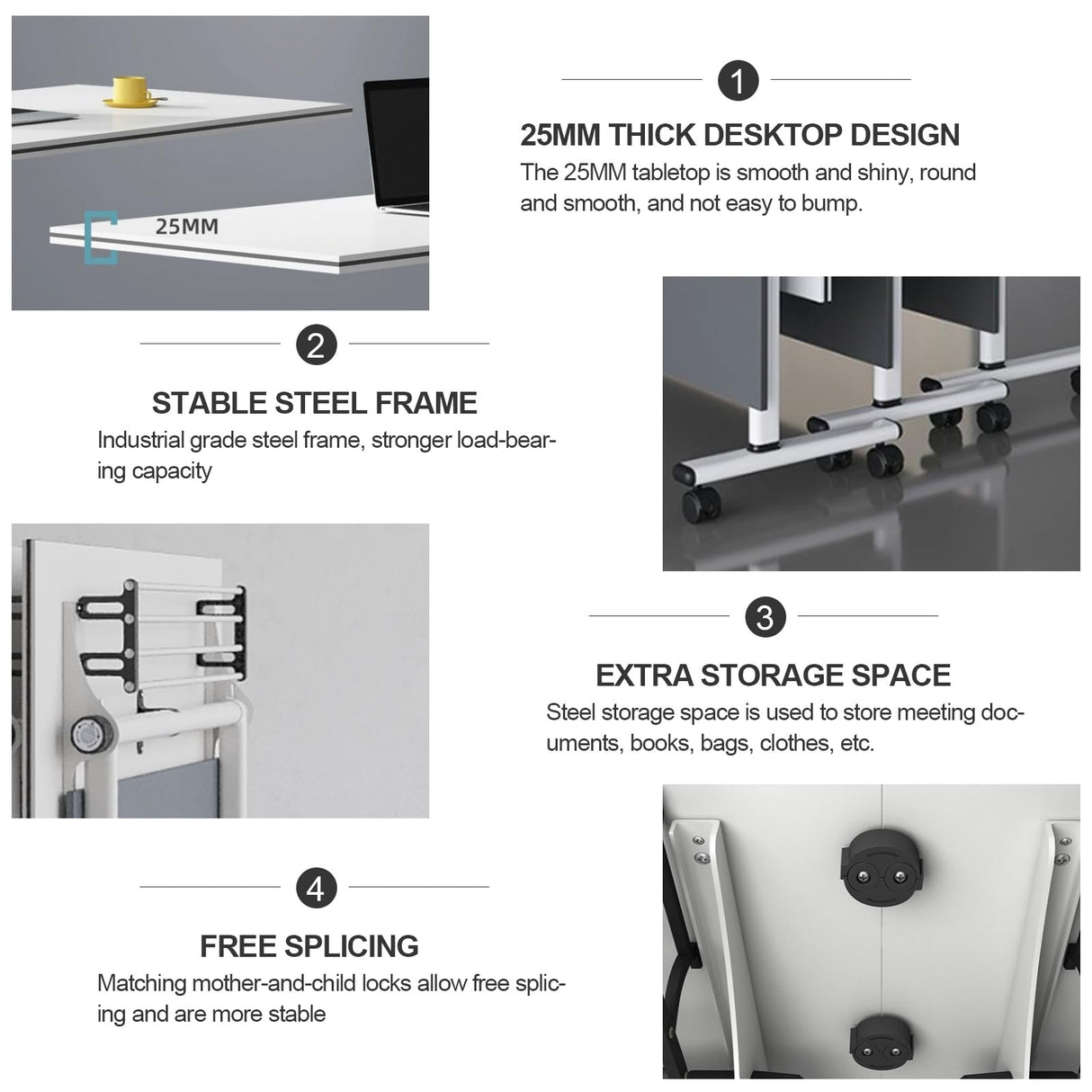 25MM

1

25MM THICK DESKTOP DESIGN

The 25MM tabletop is smooth and shiny, round and smooth, and not easy to bump.

2

STABLE STEEL FRAME

Industrial grade steel frame, stronger load-bearing capacity

3

EXTRA STORAGE SPACE

Steel storage space is used to store meeting documents, books, bags, clothes, etc.

4

FREE SPLICING

Matching mother-and-child locks allow free splicing and are more stable