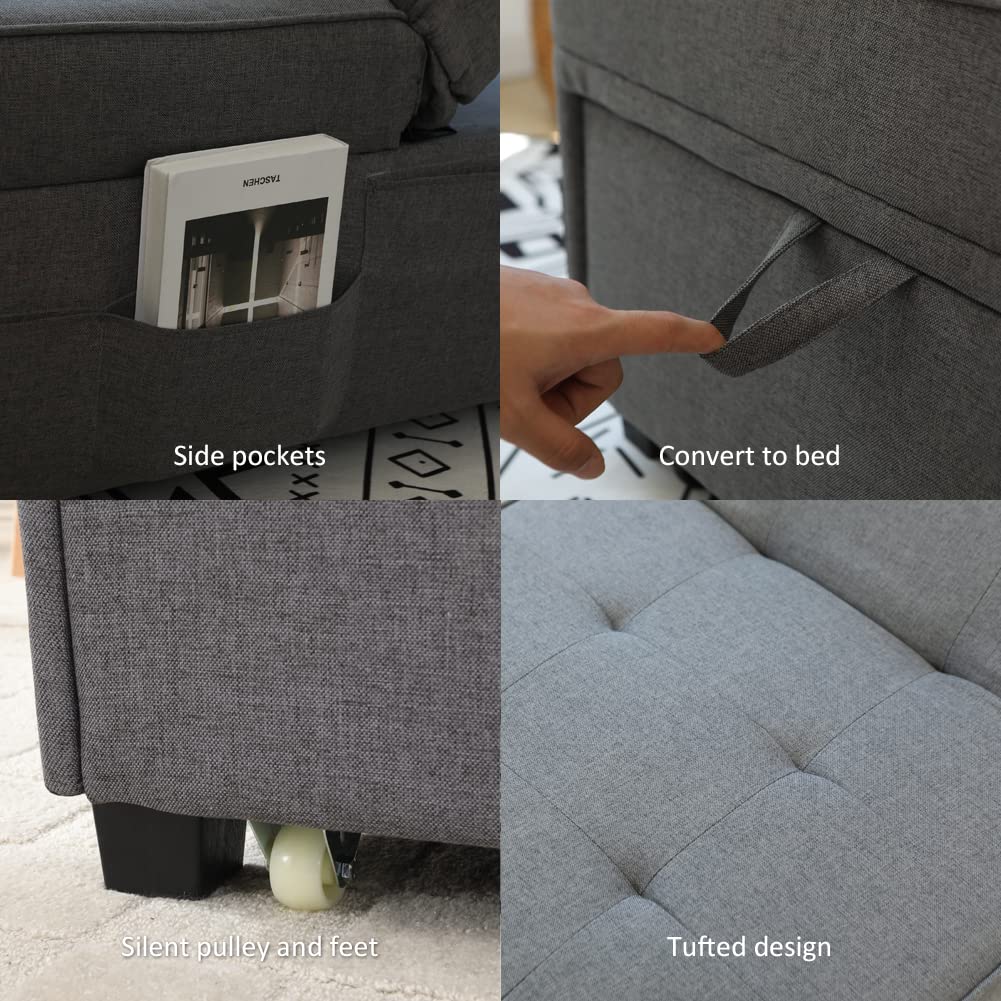 TASCHEN

Side pockets

Convert to bed

Silent pulley and feet

Tufted design