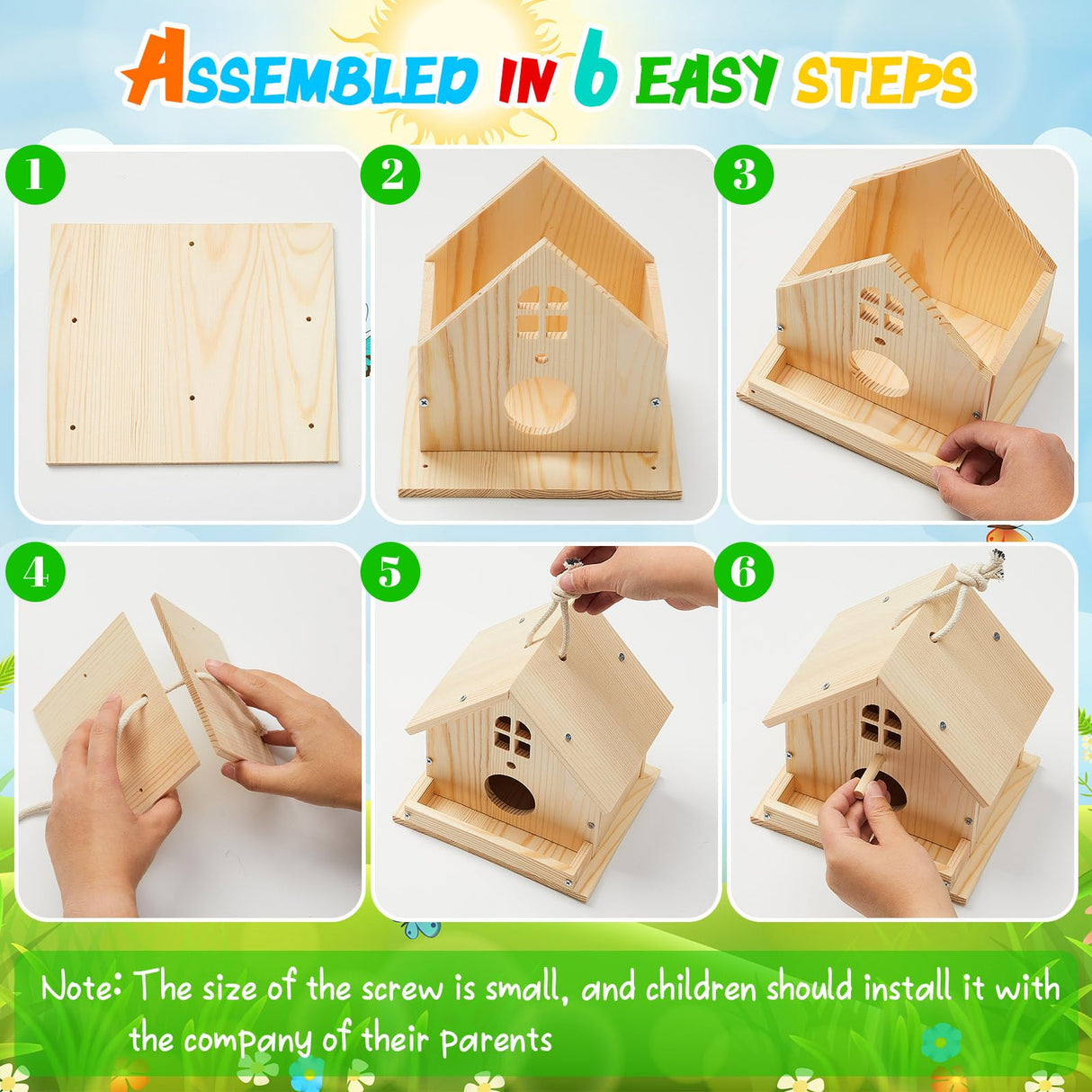 ASSEMBLED IN 6 EASY STEPS

1

2

3

4

5

6

Note: The size of the screw is small, and children should install it with the company of their parents