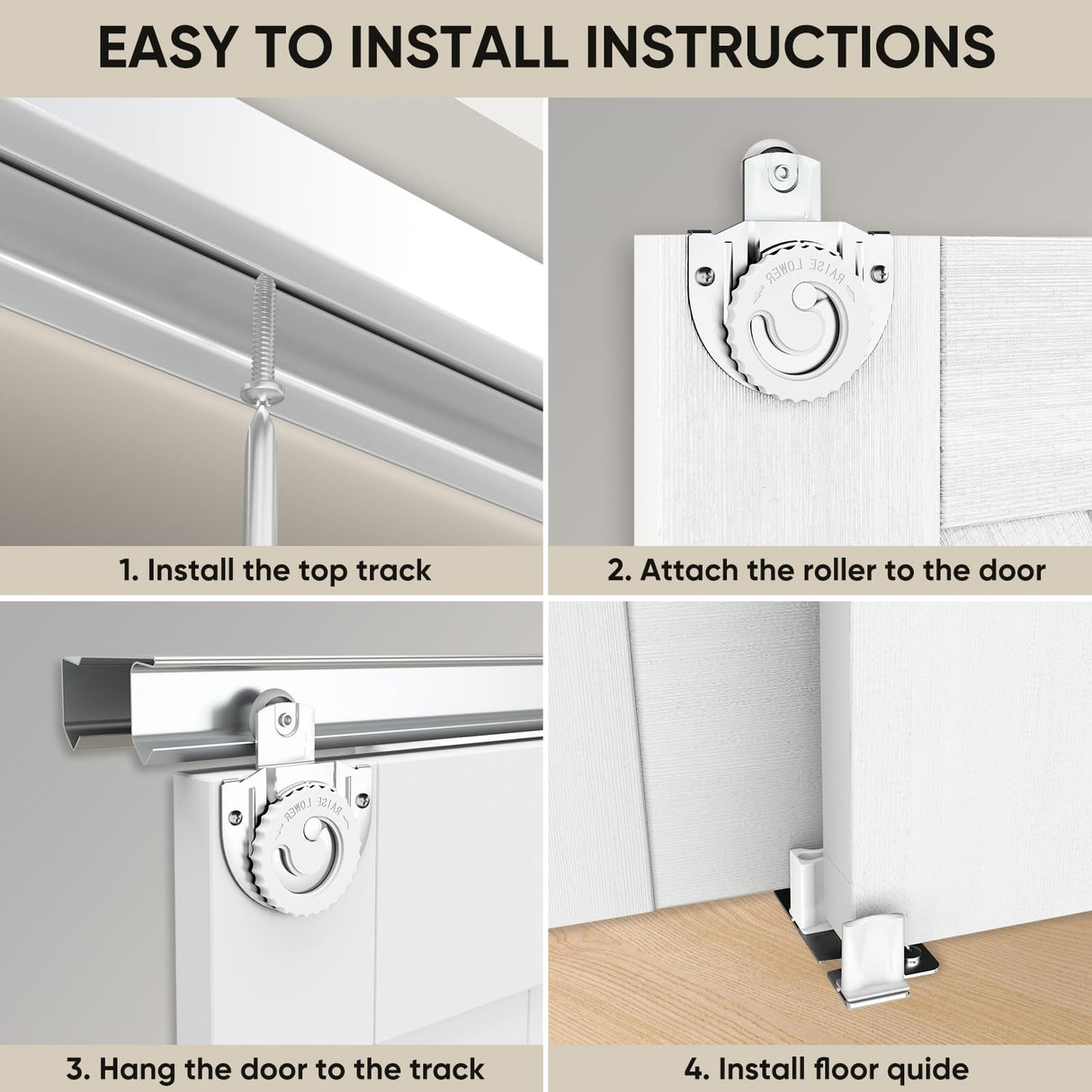 EASY TO INSTALL INSTRUCTIONS

RAISE LOWER

1. Install the top track

2. Attach the roller to the door

RAISE LOWER

3. Hang the door to the track

4. Install floor quide