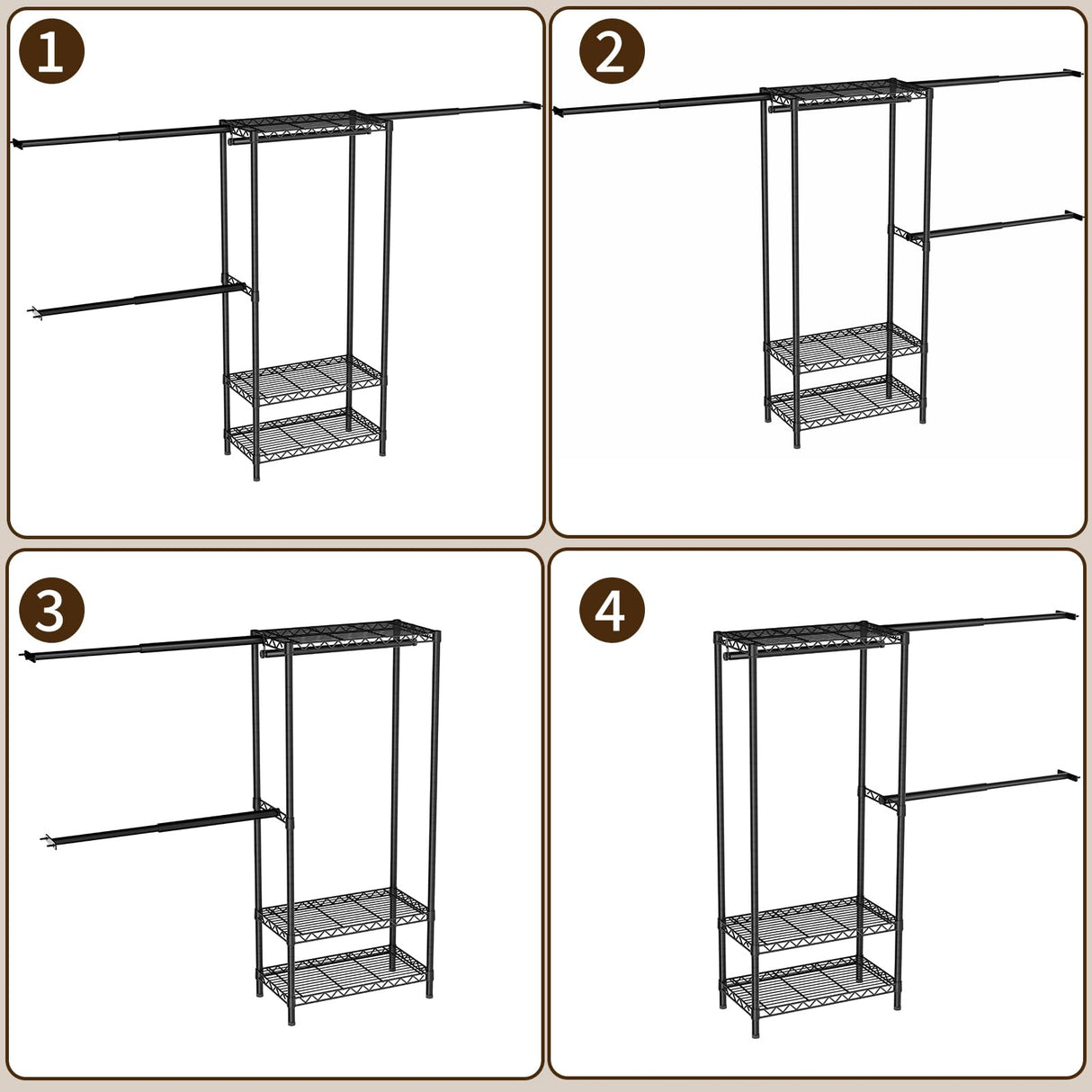 1

2

3

4