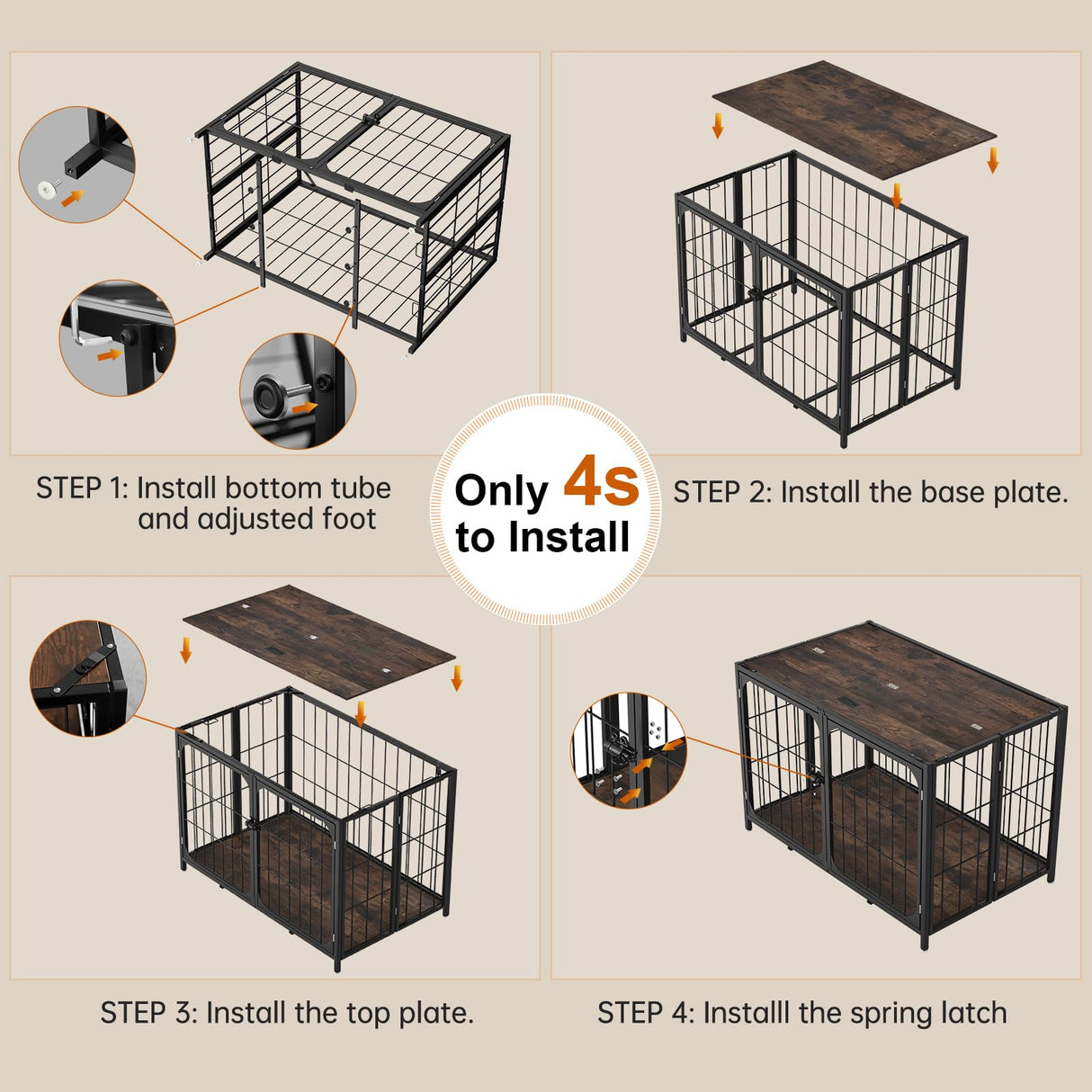 STEP 1: Install bottom tube and adjusted foot

Only 4s to Install

STEP 2: Install the base plate.

STEP 3: Install the top plate.

STEP 4: Installl the spring latch