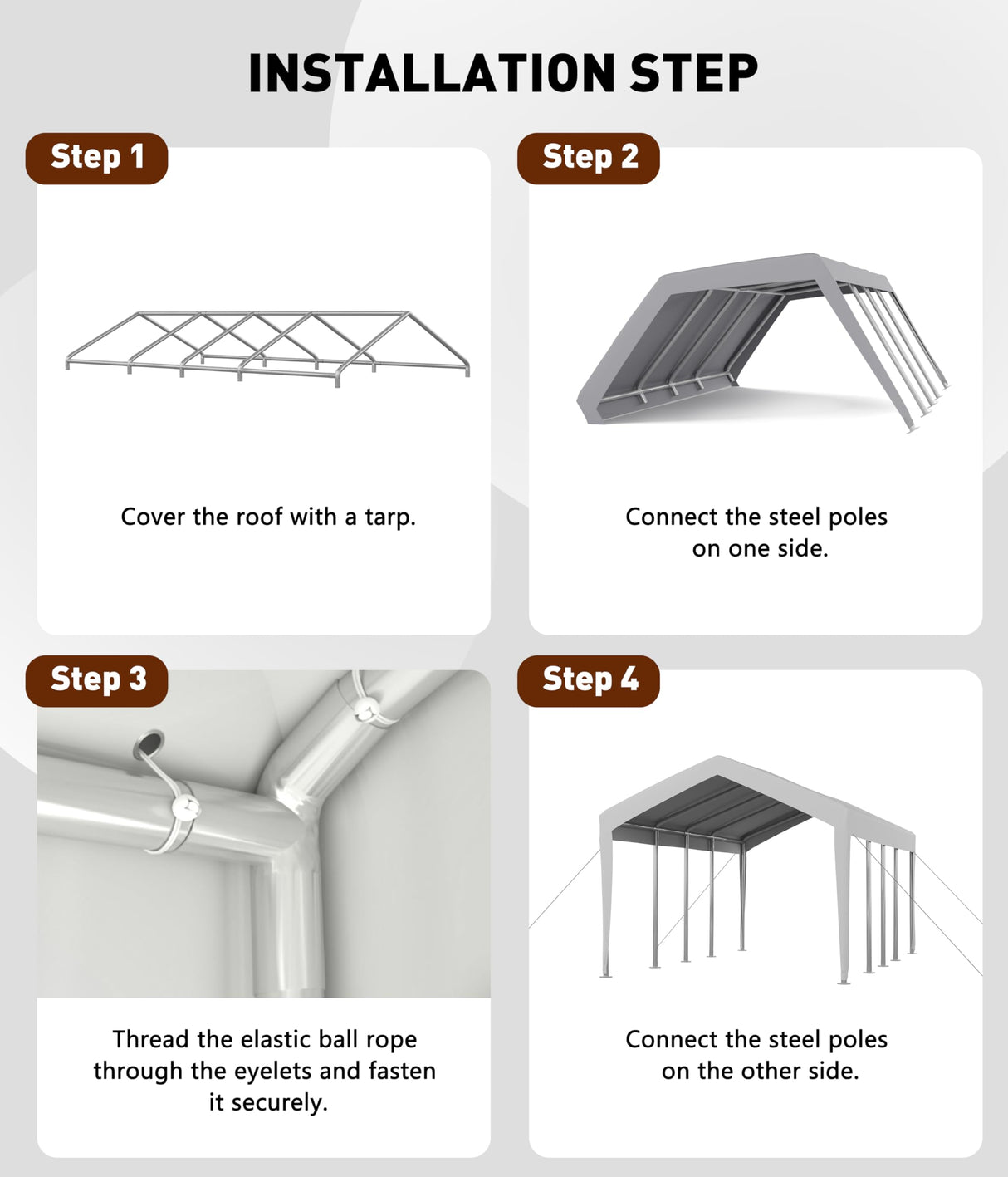 INSTALLATION STEP

Step 1

Cover the roof with a tarp.

Step 2

Connect the steel poles on one side.

Step 3

Thread the elastic ball rope through the eyelets and fasten it securely.

Step 4

Connect the steel poles on the other side.